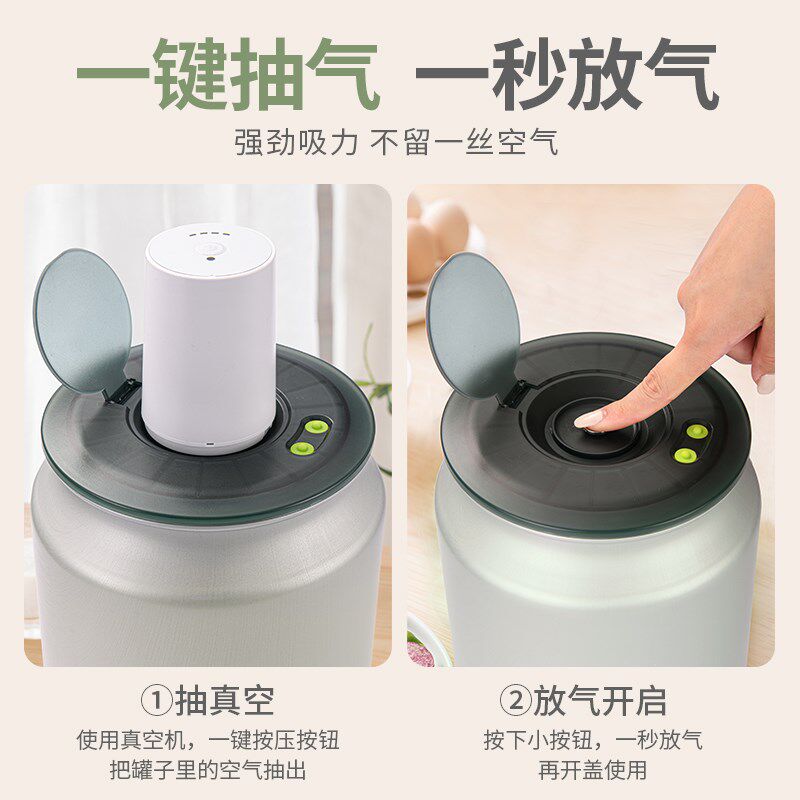 一键抽气 一秒放气

强劲吸力 不留一丝空气

①抽真空

使用真空机，一键按压按钮
把罐子里的空气抽出

②放气开启

按下小按钮，一秒放气
再开盖使用