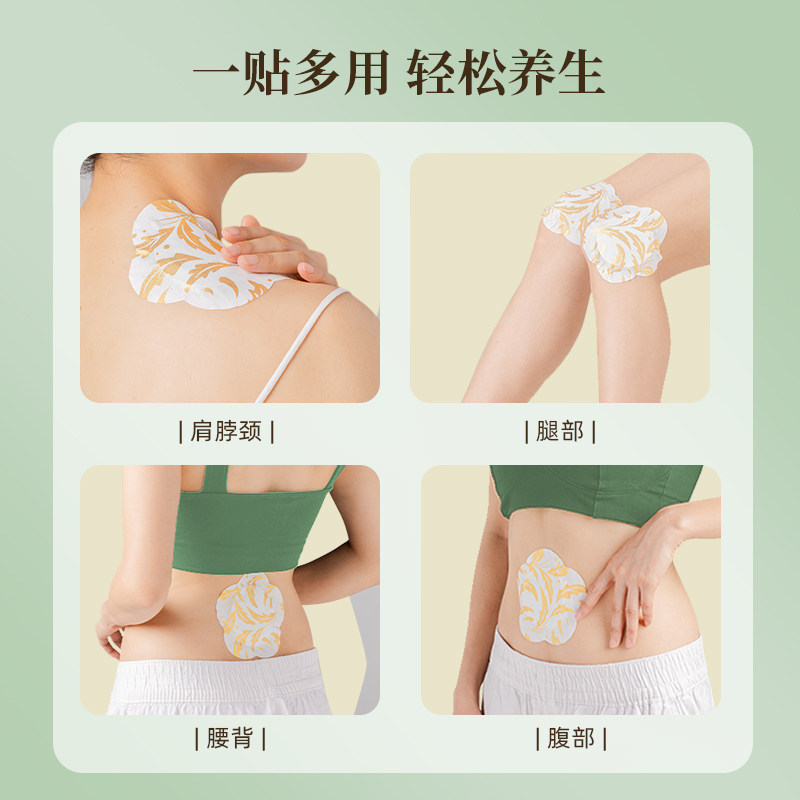 一贴多用 轻松养生

| 肩脖颈 |

| 腿部 |

| 腰背 |

| 腹部 |