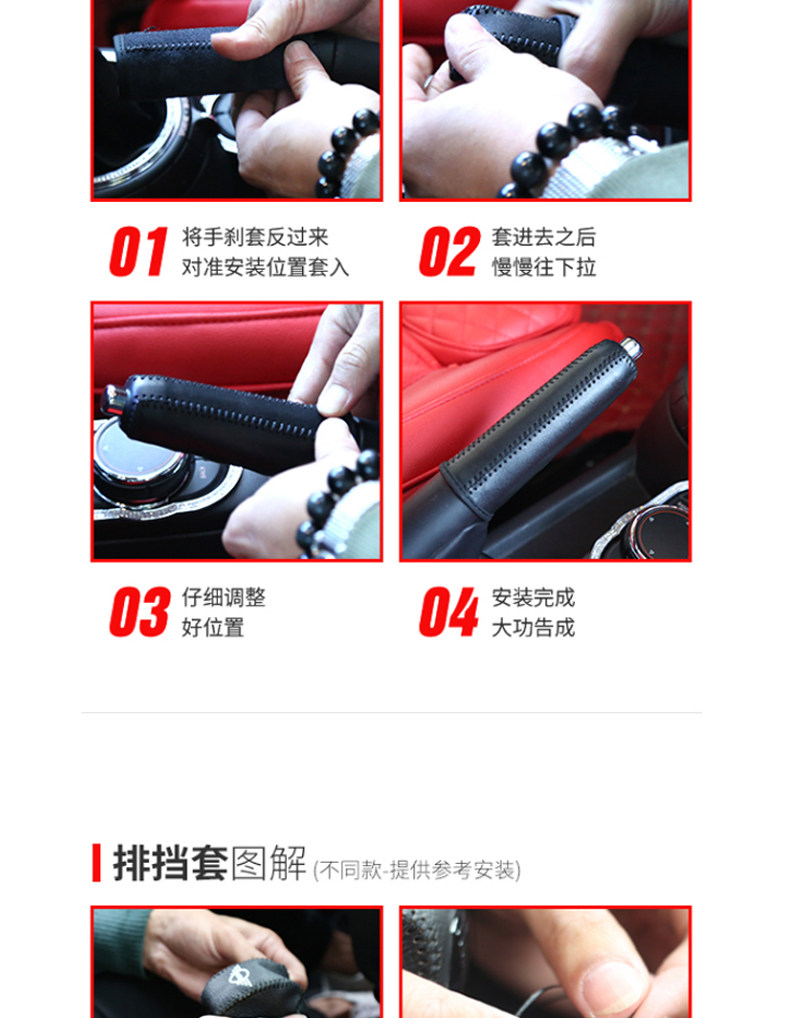 01 将手刹套反过来
对准安装位置套入

02 套进去之后
慢慢往下拉

03 仔细调整
好位置

04 安装完成
大功告成

排挡套图解 (不同款-提供参考安装)