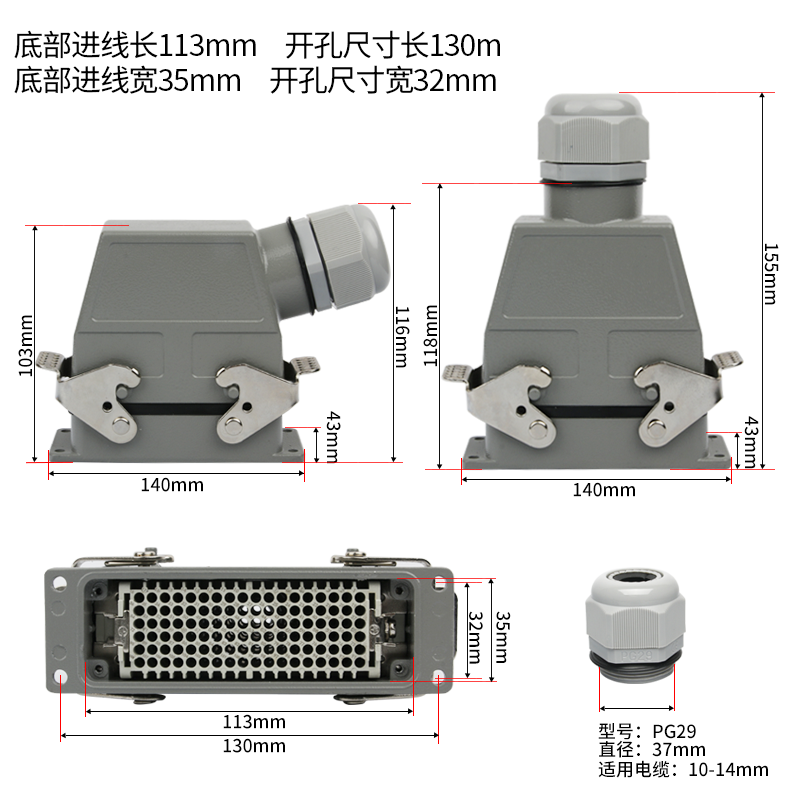 底部进线长113mm 开孔尺寸长130m
底部进线宽35mm 开孔尺寸宽32mm

103mm
116mm
43mm
140mm

118mm
155mm
43mm
140mm

32mm
35mm
113mm
130mm

PG29

型号：PG29
直径：37mm
适用电缆：10-14mm