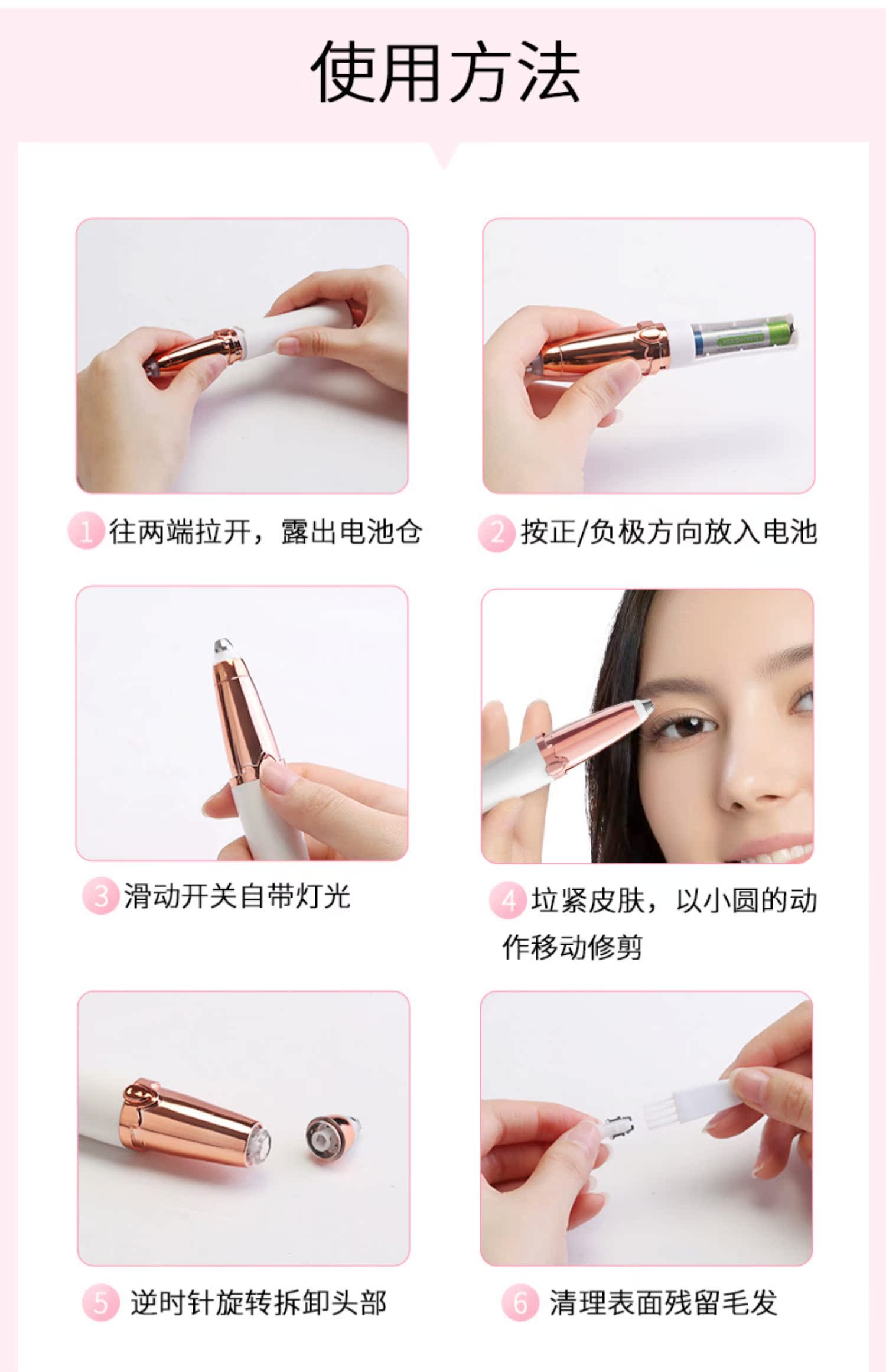 使用方法

1 往两端拉开，露出电池仓

2 按正/负极方向放入电池

3 滑动开关自带灯光

4 垃紧皮肤，以小圆的动作移动修剪

5 逆时针旋转拆卸头部

6 清理表面残留毛发