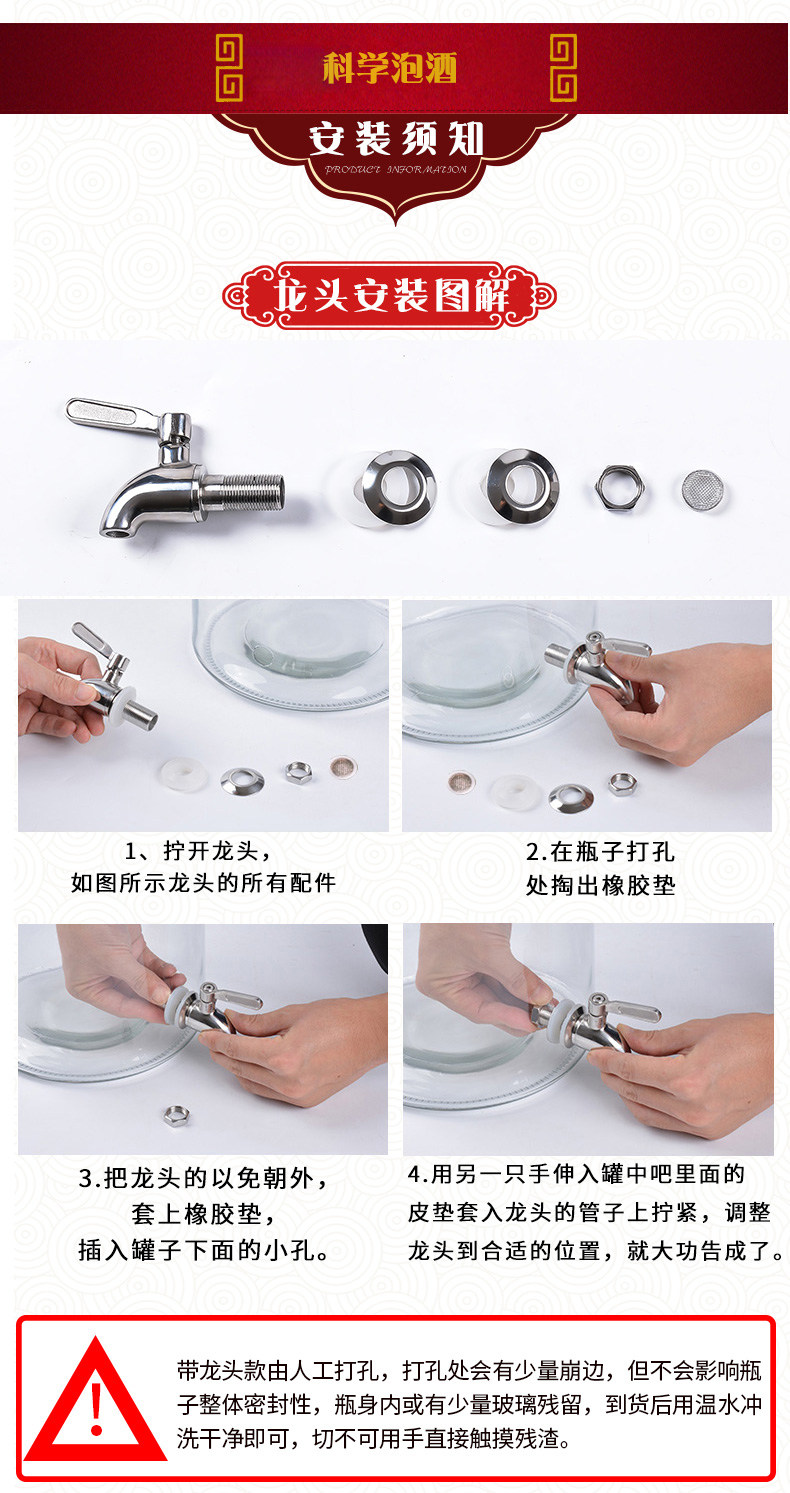 科学泡酒

安装须知
PRODUCT INFORMATION

龙头安装图解

1、拧开龙头，
如图所示龙头的所有配件

2.在瓶子打孔
处掏出橡胶垫

3.把龙头的以免朝外，
套上橡胶垫，
插入罐子下面的小孔。

4.用另一只手伸入罐中吧里面的
皮垫套入龙头的管子上拧紧，调整
龙头到合适的位置，就大功告成了。

!

带龙头款由人工打孔，打孔处会有少量崩边，但不会影响瓶子整体密封性，瓶身内或有少量玻璃残留，到货后用温水冲洗干净即可，切不可用手直接触摸残渣。