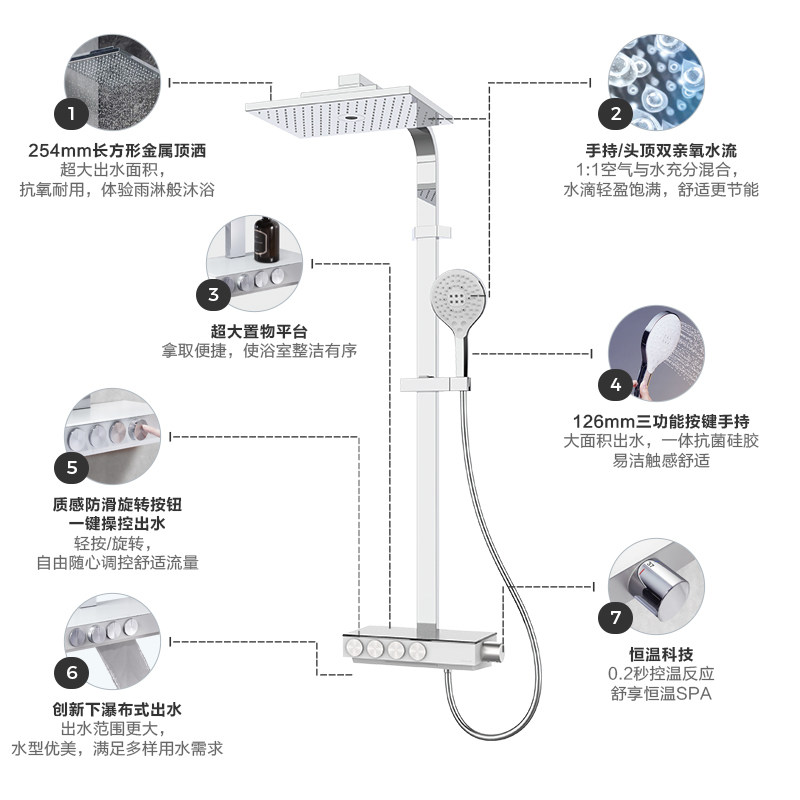 1
254mm长方形金属顶洒
超大出水面积，
抗氧耐用，体验雨淋般沐浴

2
手持/头顶双亲氧水流
1:1空气与水充分混合，
水滴轻盈饱满，舒适更节能

3
超大置物平台
拿取便捷，使浴室整洁有序

4
126mm三功能按键手持
大面积出水，一体抗菌硅胶
易洁触感舒适

5
质感防滑旋转按钮
一键操控出水
轻按/旋转，
自由随心调控舒适流量

6
创新下瀑布式出水
出水范围更大，
水型优美，满足多样用水需求

7
恒温科技
0.2秒控温反应
舒享恒温SPA