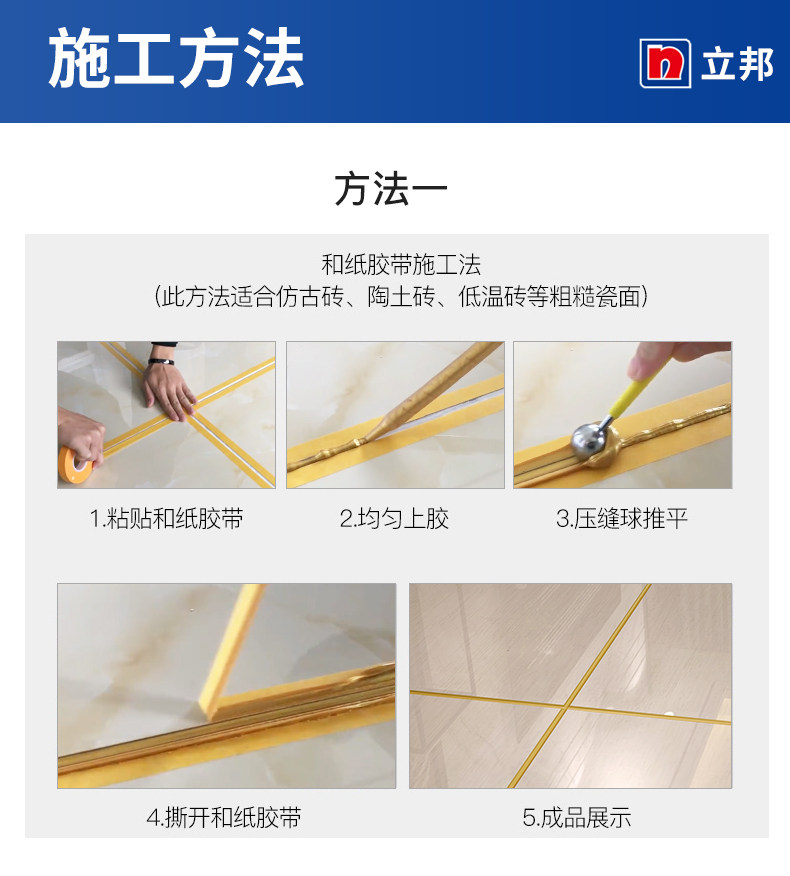 施工方法

立邦

方法一

和纸胶带施工法
(此方法适合仿古砖、陶土砖、低温砖等粗糙瓷面)

1.粘贴和纸胶带

2.均匀上胶

3.压缝球推平

4.撕开和纸胶带

5.成品展示