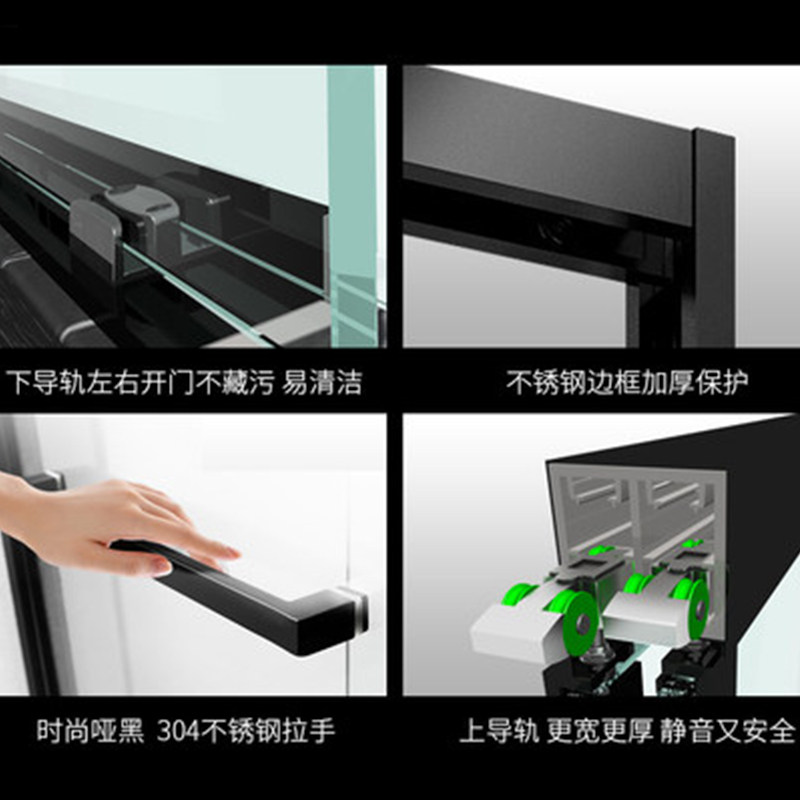 下导轨左右开门不藏污 易清洁

不锈钢边框加厚保护

时尚哑黑 304不锈钢拉手

上导轨 更宽更厚 静音又安全