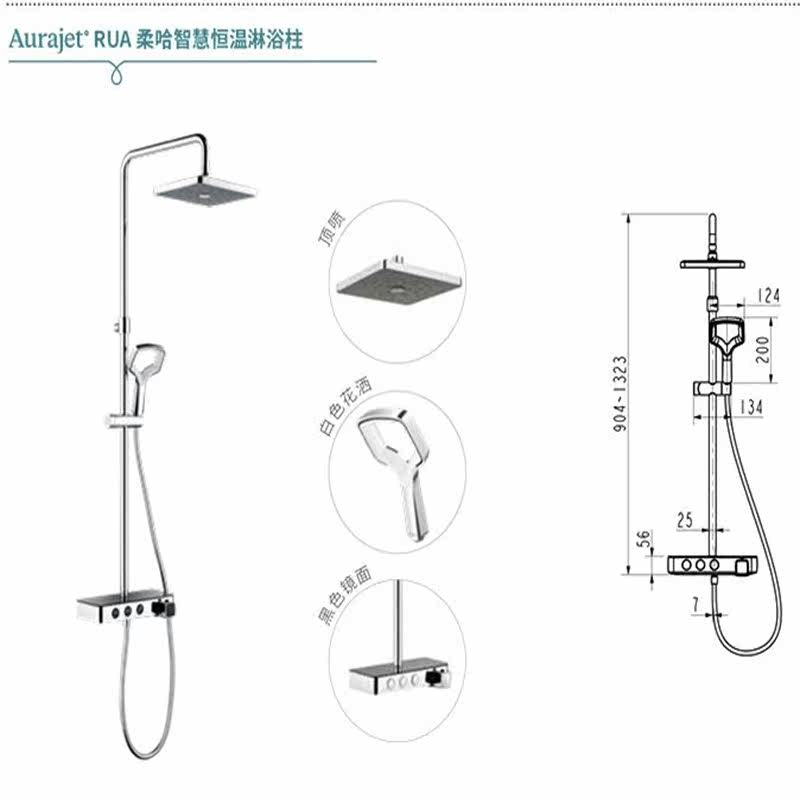 Aurajet® RUA 柔哈智慧恒温淋浴柱

顶喷

白色花洒

黑色镜面

904-1323

124

200

134

25

56

7