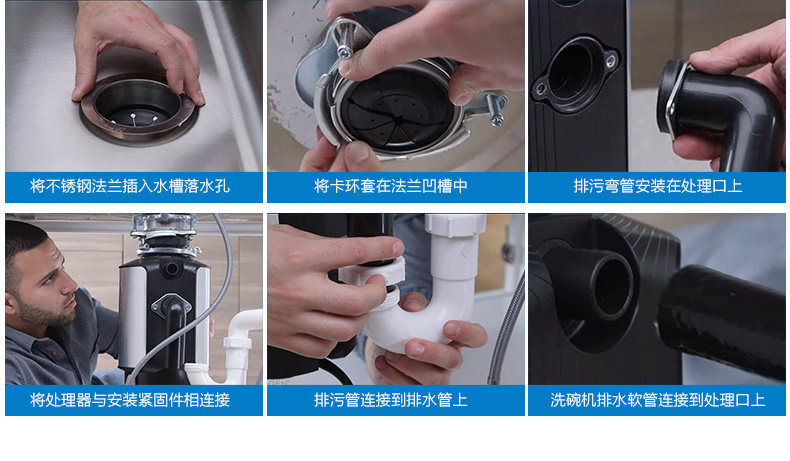 将不锈钢法兰插入水槽落水孔

将卡环套在法兰凹槽中

排污弯管安装在处理口上

将处理器与安装紧固件相连接

排污管连接到排水管上

洗碗机排水软管连接到处理口上