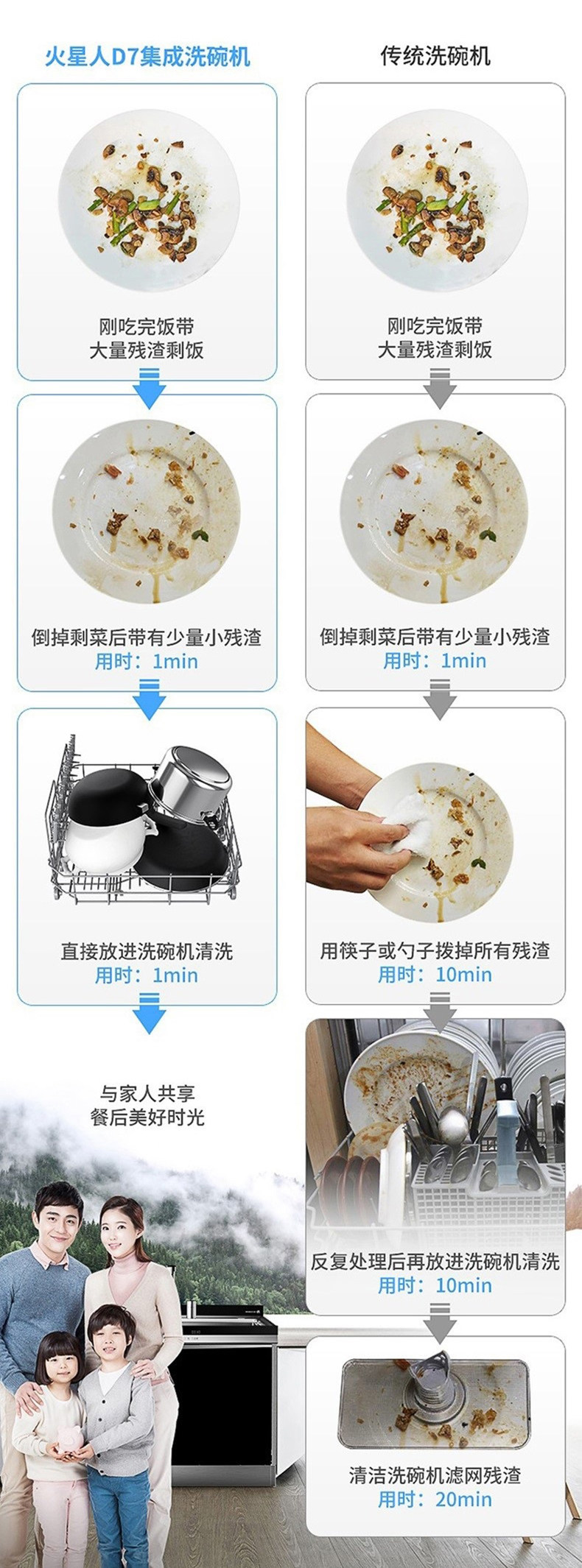 火星人D7集成洗碗机

刚吃完饭带
大量残渣剩饭

倒掉剩菜后带有少量小残渣
用时：1min

直接放进洗碗机清洗
用时：1min

与家人共享
餐后美好时光

传统洗碗机

刚吃完饭带
大量残渣剩饭

倒掉剩菜后带有少量小残渣
用时：1min

用筷子或勺子拨掉所有残渣
用时：10min

反复处理后再放进洗碗机清洗
用时：10min

清洁洗碗机滤网残渣
用时：20min