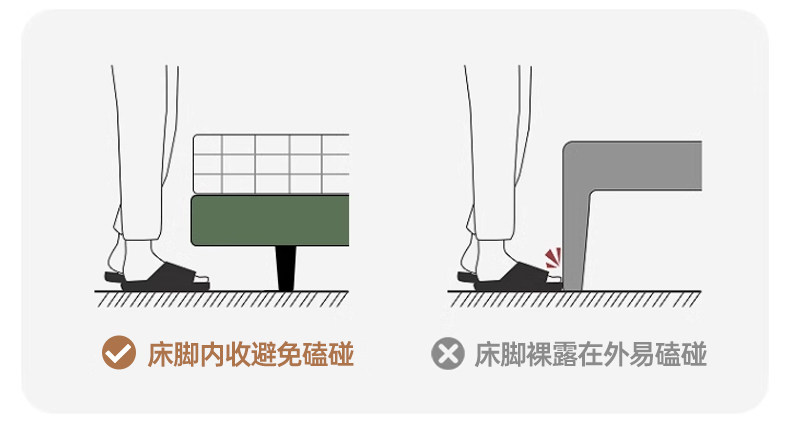 床脚内收避免磕碰

床脚裸露在外易磕碰