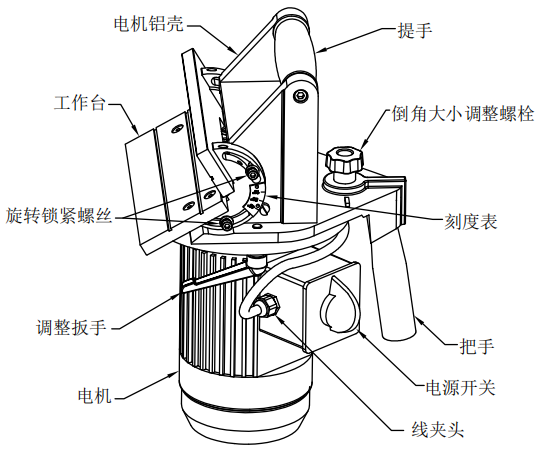 电机铝壳
提手
工作台
倒角大小调整螺栓
旋转锁紧螺丝
刻度表
调整扳手
把手
电机
电源开关
线夹头