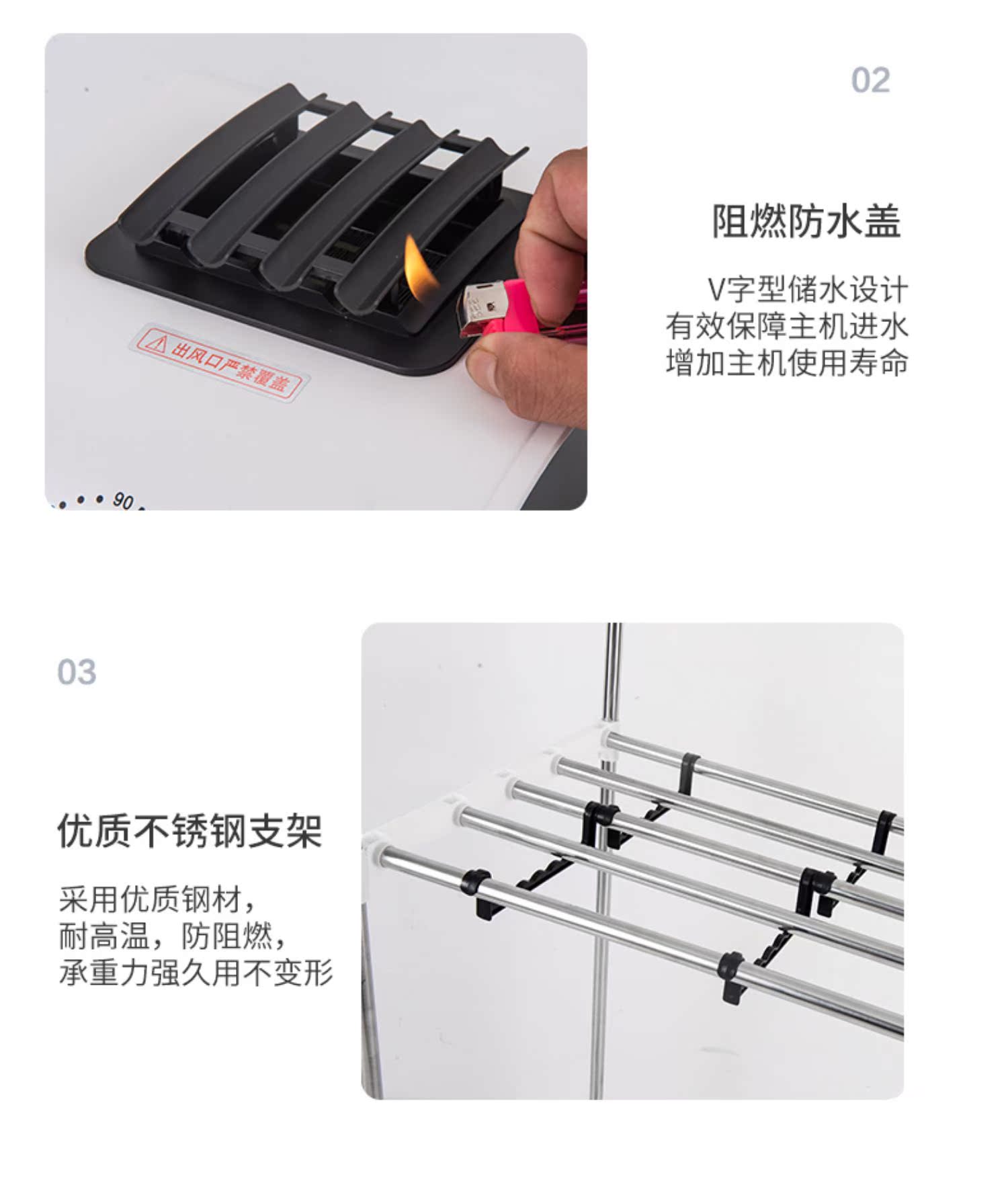 出风口严禁覆盖

90

02

阻燃防水盖

V字型储水设计
有效保障主机进水
增加主机使用寿命

03

优质不锈钢支架

采用优质钢材，
耐高温，防阻燃，
承重力强久用不变形