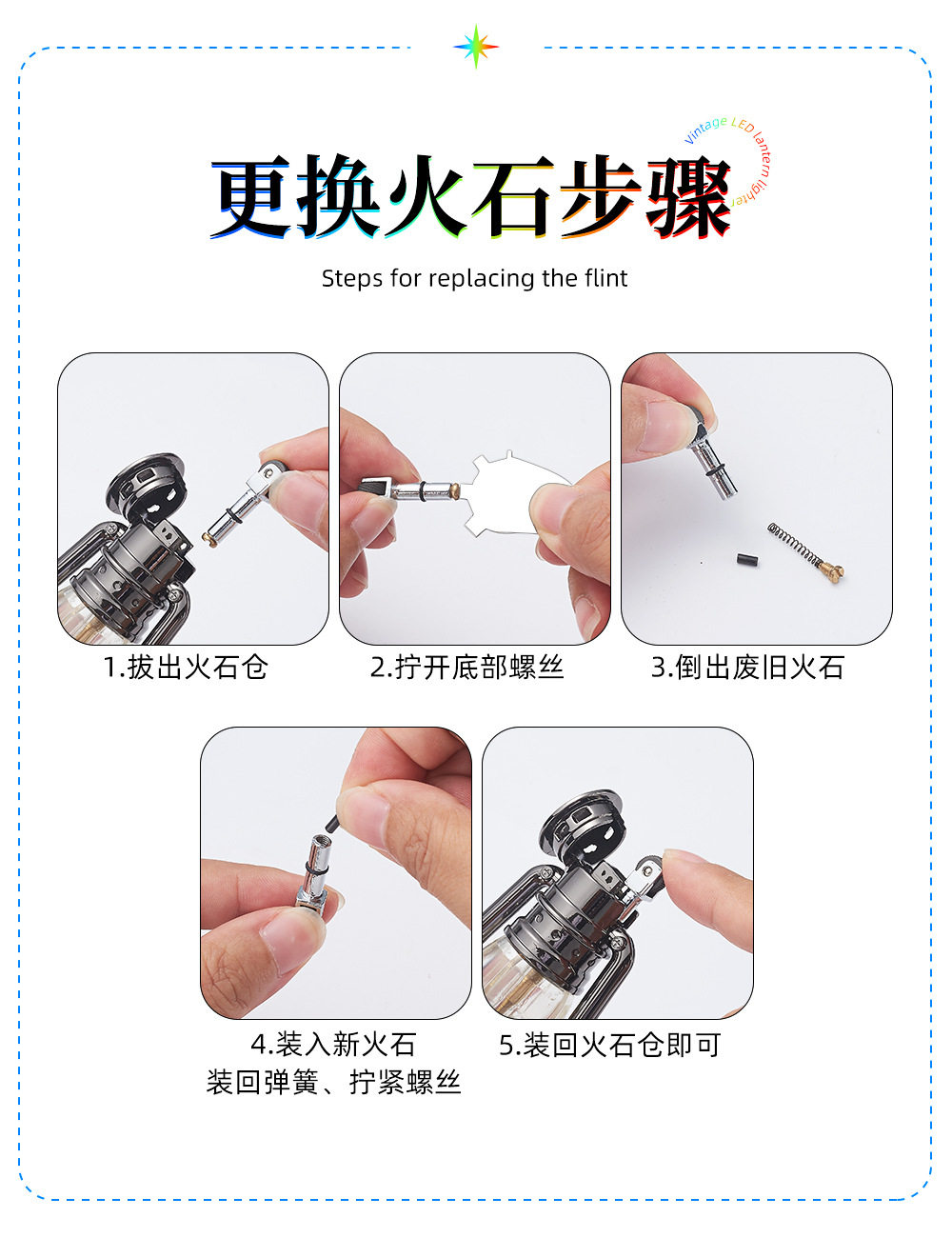 更换火石步骤

Vintage LED lantern lighter

Steps for replacing the flint

1.拔出火石仓

2.拧开底部螺丝

3.倒出废旧火石

4.装入新火石
装回弹簧、拧紧螺丝

5.装回火石仓即可