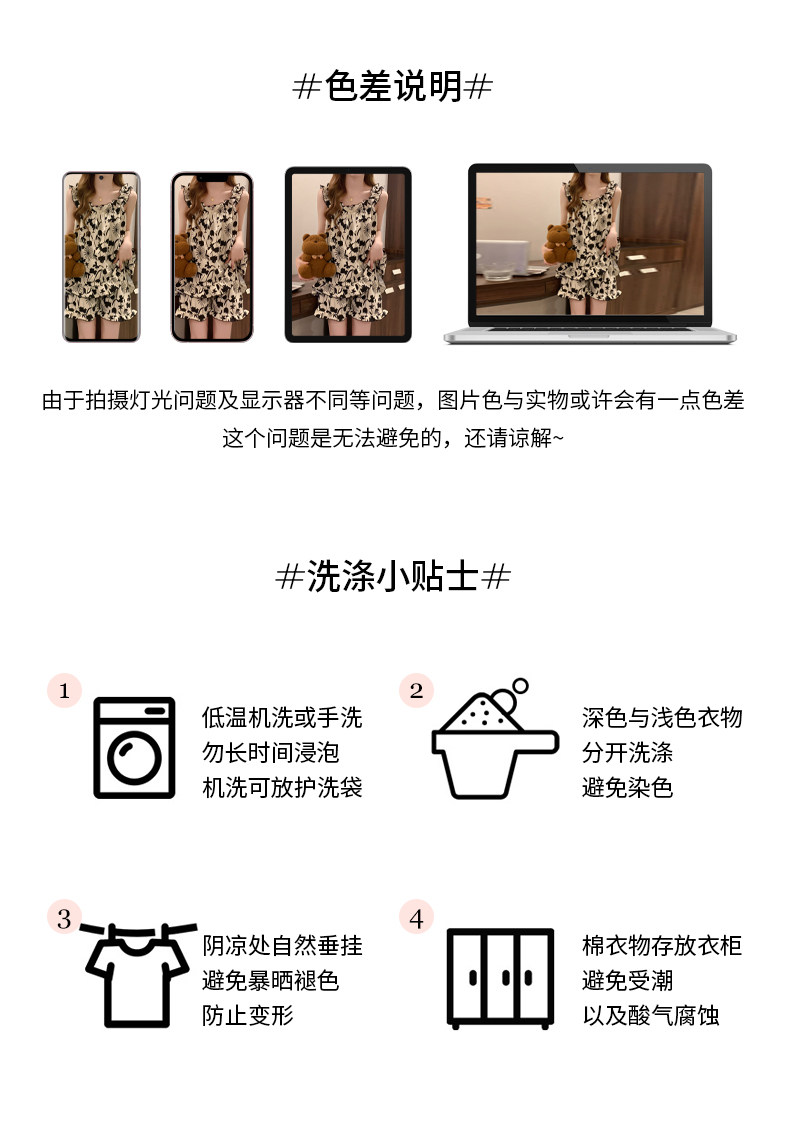 #色差说明#

由于拍摄灯光问题及显示器不同等问题，图片色与实物或许会有一点色差

这个问题是无法避免的，还请谅解~

#洗涤小贴士#

1
低温机洗或手洗
勿长时间浸泡
机洗可放护洗袋

2
深色与浅色衣物
分开洗涤
避免染色

3
阴凉处自然垂挂
避免暴晒褪色
防止变形

4
棉衣物存放衣柜
避免受潮
以及酸气腐蚀