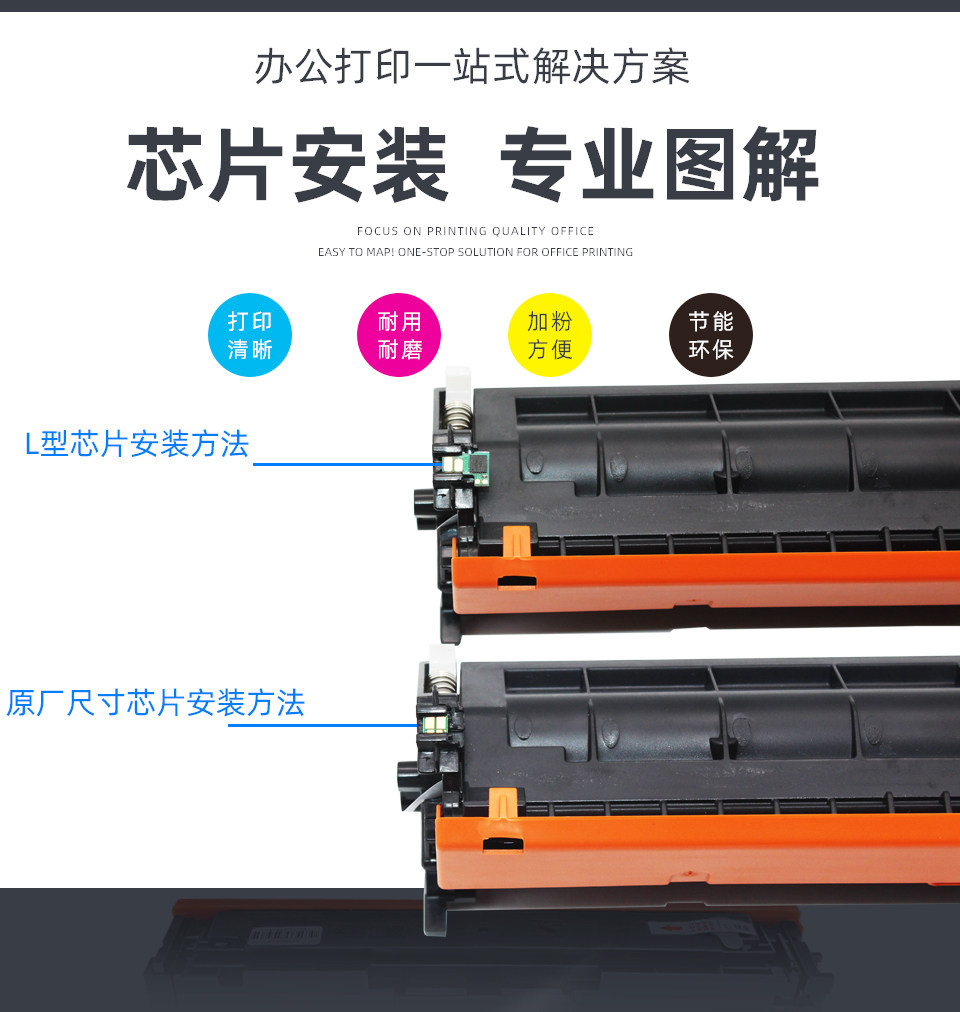 办公打印一站式解决方案

芯片安装 专业图解

FOCUS ON PRINTING QUALITY OFFICE
EASY TO MAP! ONE-STOP SOLUTION FOR OFFICE PRINTING

打印清晰

耐用耐磨

加粉方便

节能环保

L型芯片安装方法

原厂尺寸芯片安装方法