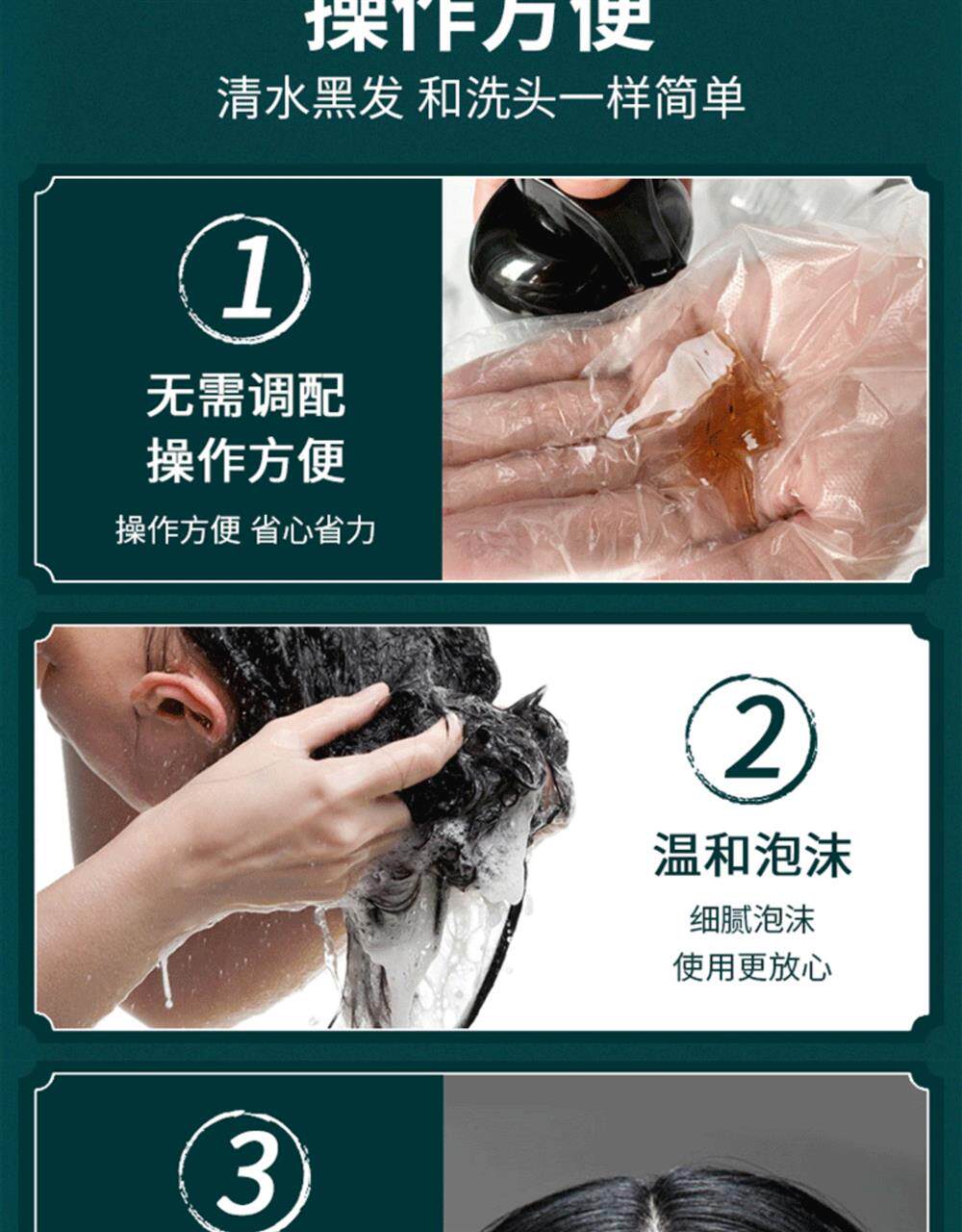 操作方便
清水黑发 和洗头一样简单

1
无需调配
操作方便
操作方便 省心省力

2
温和泡沫
细腻泡沫
使用更放心

3