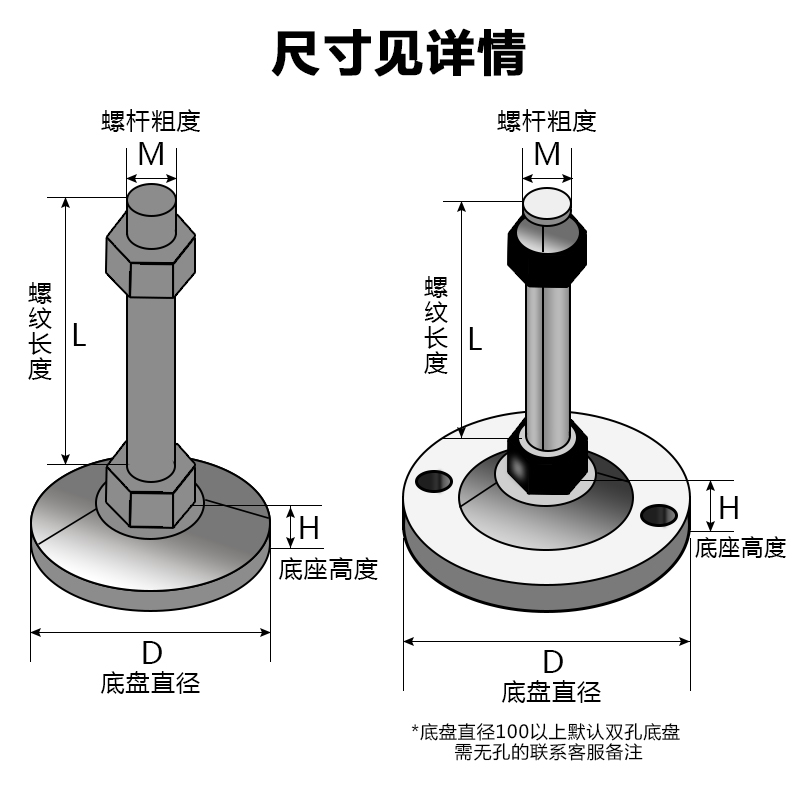 尺寸见详情

螺杆粗度
M
螺纹长度
L
H
底座高度
D
底盘直径

螺杆粗度
M
螺纹长度
L
H
底座高度
D
底盘直径

*底盘直径100以上默认双孔底盘
需无孔的联系客服备注