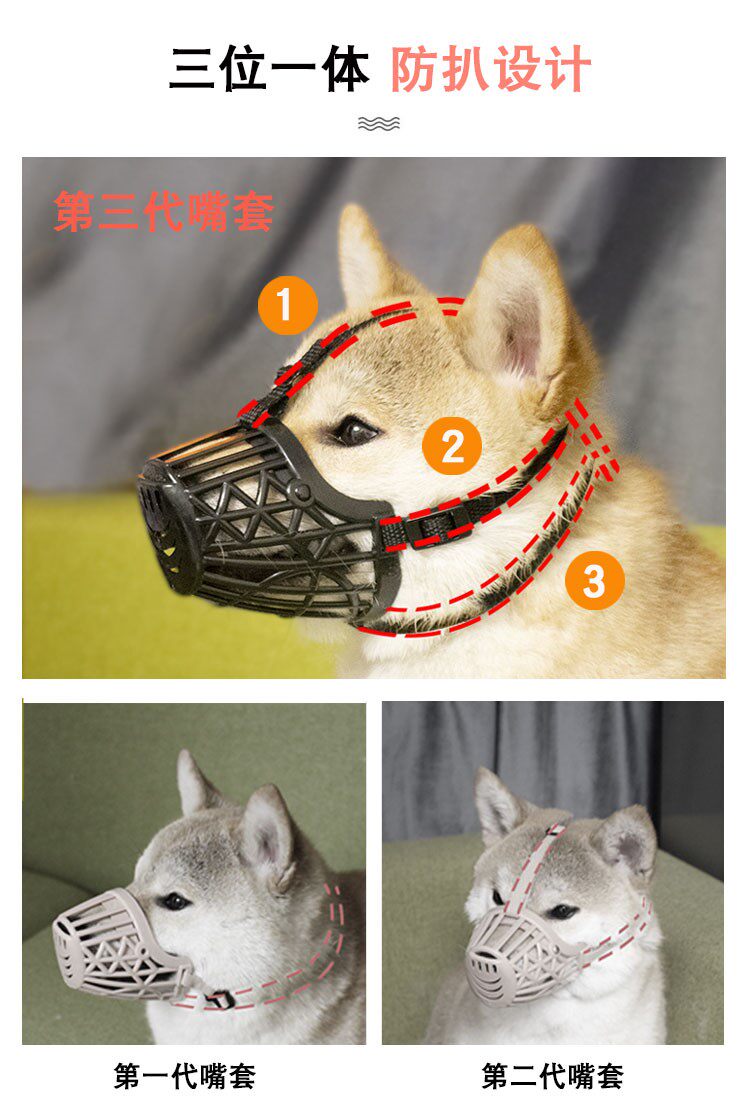 三位一体 防扒设计

第三代嘴套

1

2

3

第一代嘴套

第二代嘴套