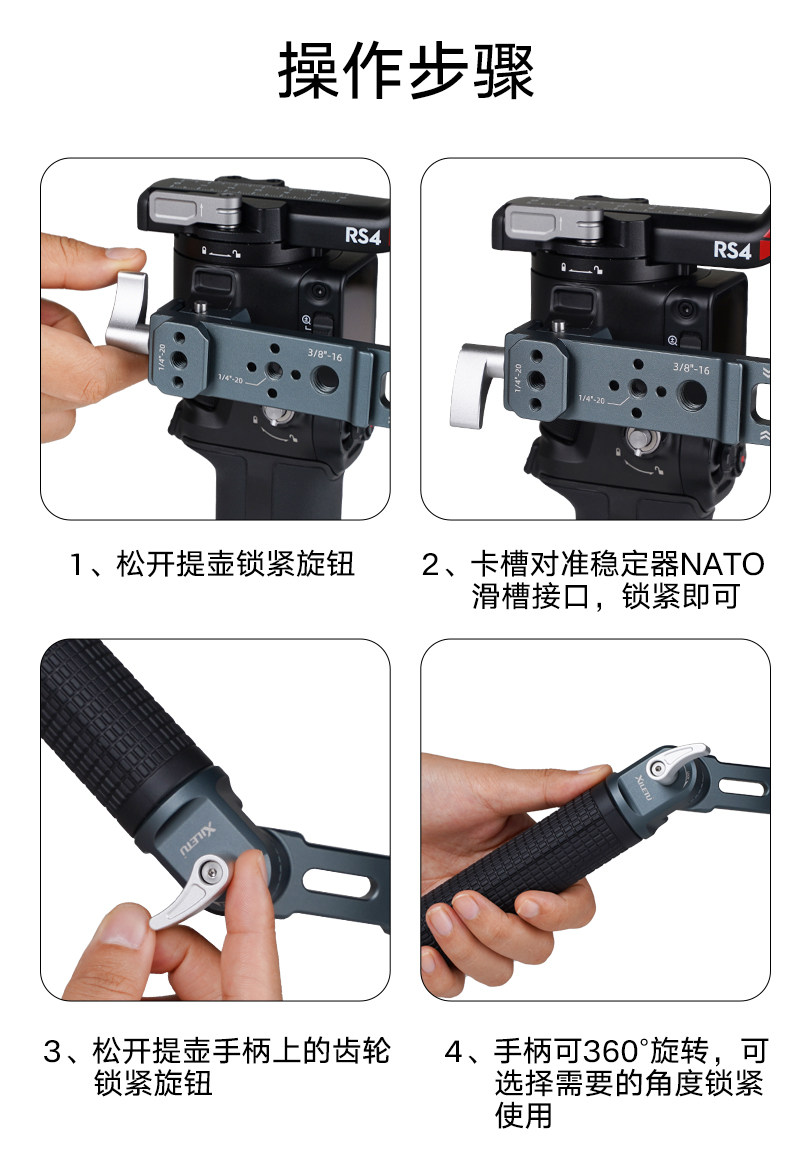 操作步骤

RS4
1/4"-20
1/4"-20
3/8"-16

RS4
1/4"-20
1/4"-20
3/8"-16

1、松开提壶锁紧旋钮

2、卡槽对准稳定器NATO滑槽接口，锁紧即可

XILETU

XILETU

3、松开提壶手柄上的齿轮锁紧旋钮

4、手柄可360°旋转，可选择需要的角度锁紧使用