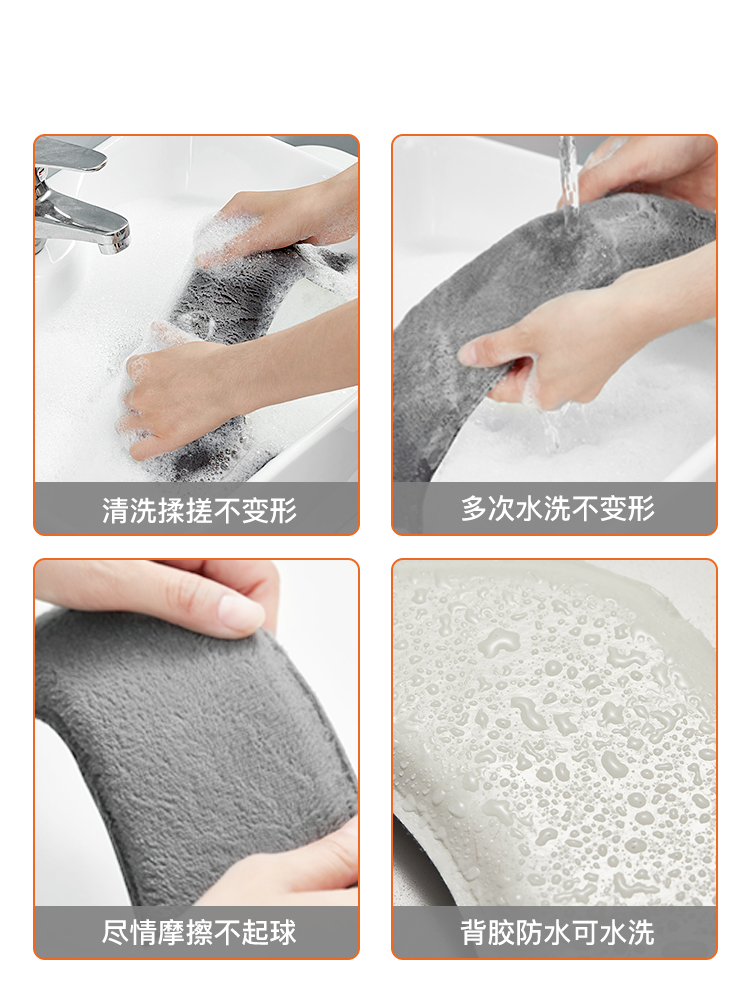 清洗揉搓不变形

多次水洗不变形

尽情摩擦不起球

背胶防水可水洗