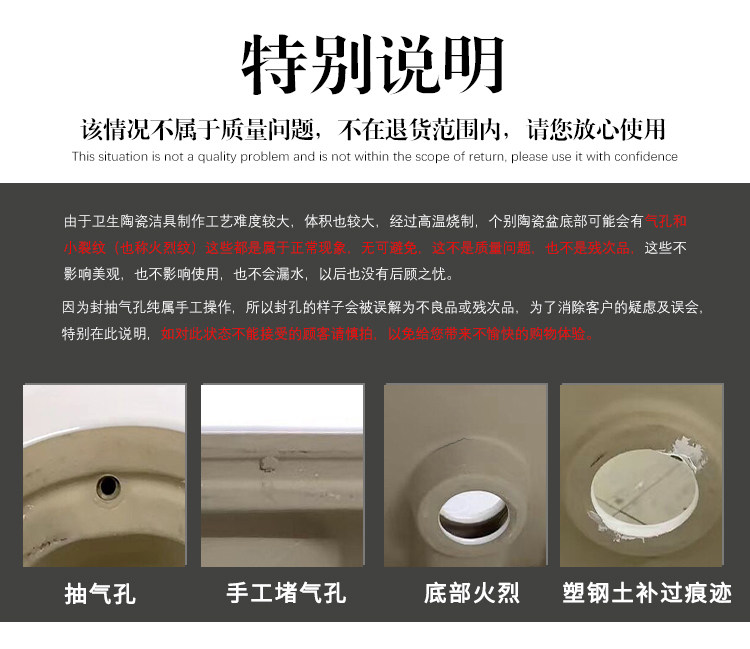 特别说明

该情况不属于质量问题，不在退货范围内，请您放心使用

This situation is not a quality problem and is not within the scope of return, please use it with confidence

由于卫生陶瓷洁具制作工艺难度较大，体积也较大，经过高温烧制，个别陶瓷盆底部可能会有气孔和小裂纹（也称火烈纹）这些都是属于正常现象，无可避免，这不是质量问题，也不是残次品，这些不影响美观，也不影响使用，也不会漏水，以后也没有后顾之忧。

因为封抽气孔纯属手工操作，所以封孔的样子会被误解为不良品或残次品，为了消除客户的疑虑及误会，特别在此说明，如对此状态不能接受的顾客请慎拍，以免给您带来不愉快的购物体验。

抽气孔

手工堵气孔

底部火烈

塑钢土补过痕迹