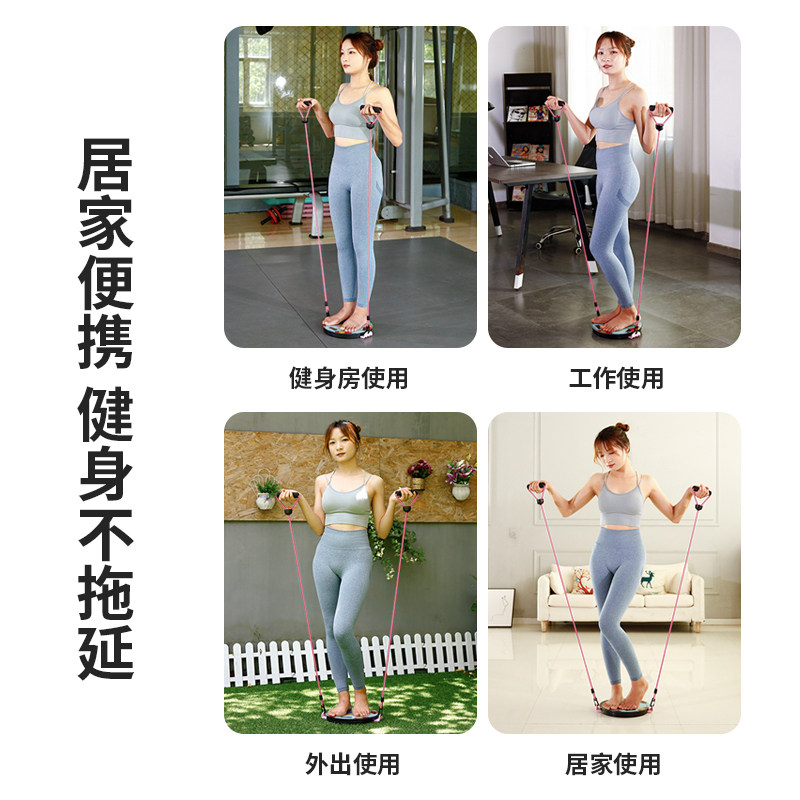 居家便携 健身不拖延

健身房使用

工作使用

外出使用

居家使用