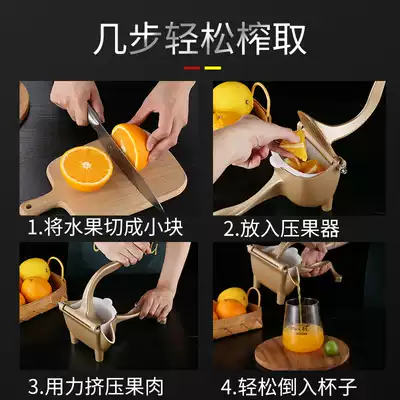 几步轻松榨取

1.将水果切成小块

2.放入压果器

3.用力挤压果肉

4.轻松倒入杯子