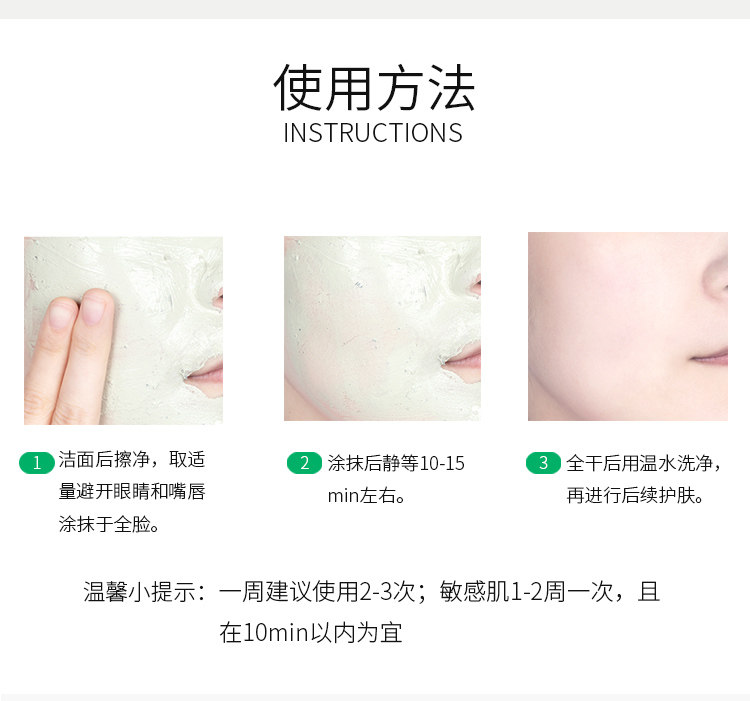 使用方法
INSTRUCTIONS

1 洁面后擦净，取适量避开眼睛和嘴唇涂抹于全脸。

2 涂抹后静等10-15min左右。

3 全干后用温水洗净，再进行后续护肤。

温馨小提示：一周建议使用2-3次；敏感肌1-2周一次，且在10min以内为宜