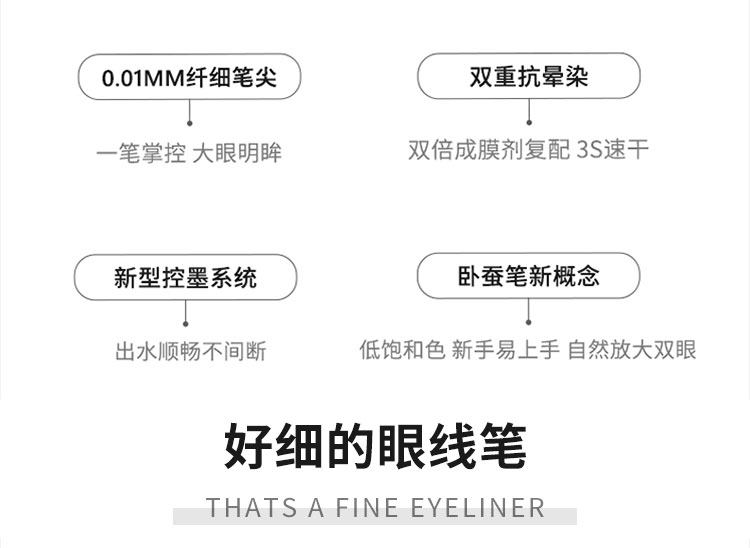 0.01MM纤细笔尖

一笔掌控 大眼明眸

双重抗晕染

双倍成膜剂复配 3S速干

新型控墨系统

出水顺畅不间断

卧蚕笔新概念

低饱和色 新手易上手 自然放大双眼

好细的眼线笔

THATS A FINE EYELINER