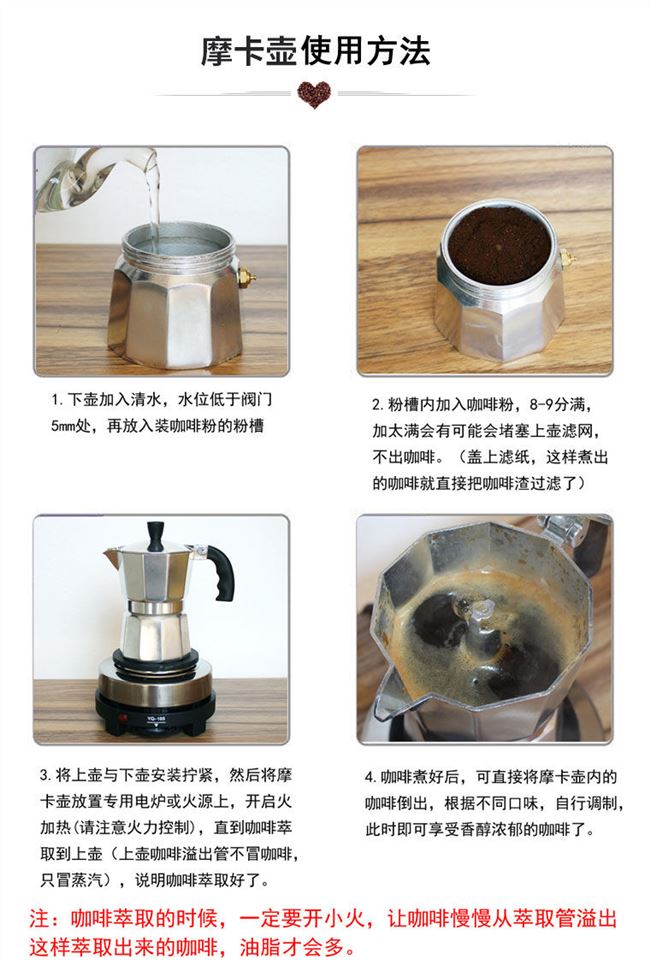 摩卡壶使用方法

1. 下壶加入清水，水位低于阀门5mm处，再放入装咖啡粉的粉槽

2. 粉槽内加入咖啡粉，8-9分满，加太满会有可能会堵塞上壶滤网，不出咖啡。（盖上滤纸，这样煮出的咖啡就直接把咖啡渣过滤了）

YQ-105

3. 将上壶与下壶安装拧紧，然后将摩卡壶放置专用电炉或火源上，开启火加热（请注意火力控制），直到咖啡萃取到上壶（上壶咖啡溢出管不冒咖啡，只冒蒸汽），说明咖啡萃取好了。

4. 咖啡煮好后，可直接将摩卡壶内的咖啡倒出，根据不同口味，自行调制，此时即可享受香醇浓郁的咖啡了。

注：咖啡萃取的时候，一定要开小火，让咖啡慢慢从萃取管溢出这样萃取出来的咖啡，油脂才会多。