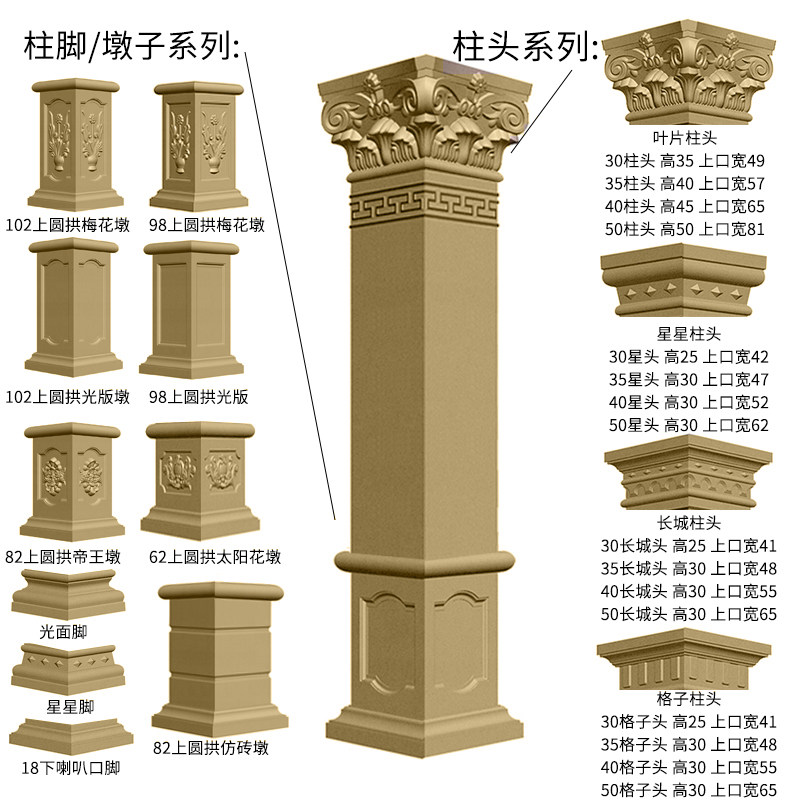 柱脚/墩子系列:

102上圆拱梅花墩　98上圆拱梅花墩

102上圆拱光版墩　98上圆拱光版

82上圆拱帝王墩　62上圆拱太阳花墩

光面脚

星星脚

18下喇叭口脚

82上圆拱仿砖墩

柱头系列:

叶片柱头
30柱头 高35 上口宽49
35柱头 高40 上口宽57
40柱头 高45 上口宽65
50柱头 高50 上口宽81

星星柱头
30星头 高25 上口宽42
35星头 高30 上口宽47
40星头 高30 上口宽52
50星头 高30 上口宽62

长城柱头
30长城头 高25 上口宽41
35长城头 高30 上口宽48
40长城头 高30 上口宽55
50长城头 高30 上口宽65

格子柱头
30格子头 高25 上口宽41
35格子头 高30 上口宽48
40格子头 高30 上口宽55
50格子头 高30 上口宽65