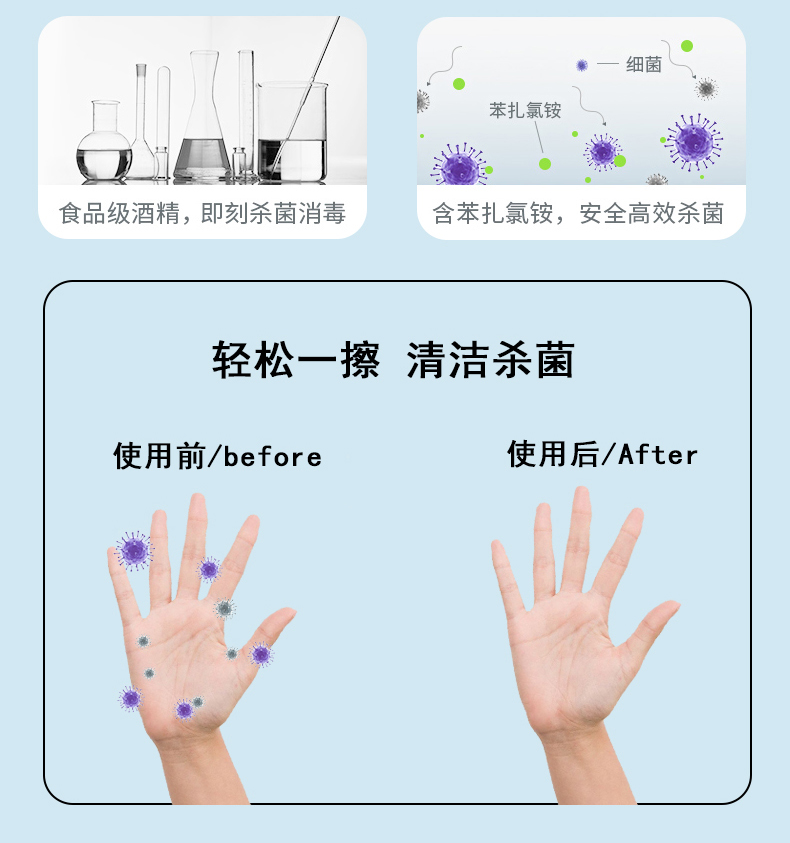 食品级酒精，即刻杀菌消毒

细菌

苯扎氯铵

含苯扎氯铵，安全高效杀菌

轻松一擦 清洁杀菌

使用前/before

使用后/After