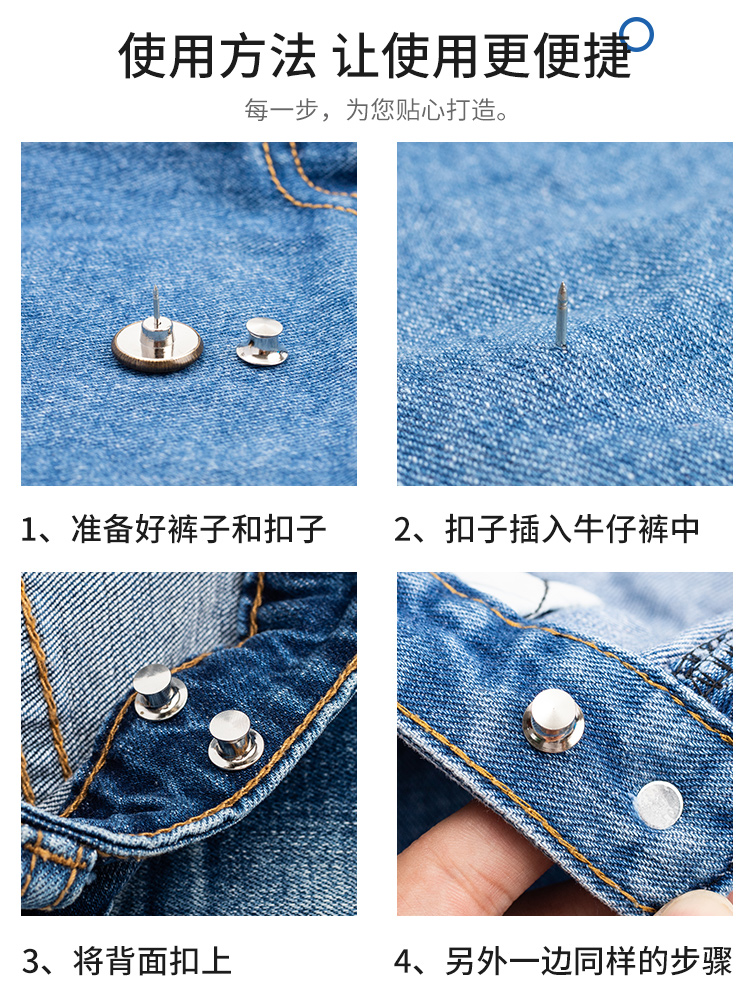 使用方法 让使用更便捷

每一步，为您贴心打造。

1、准备好裤子和扣子

2、扣子插入牛仔裤中

3、将背面扣上

4、另外一边同样的步骤