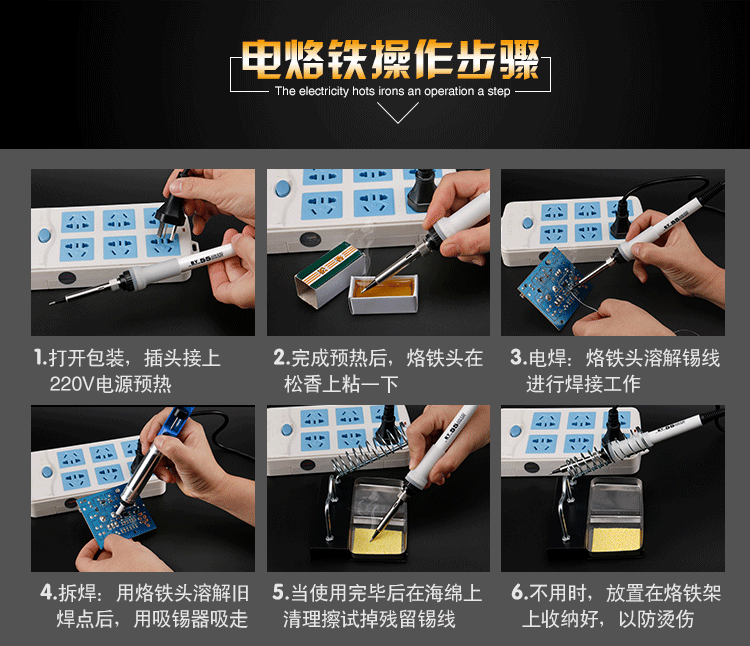 电烙铁操作步骤

The electricity hots irons an operation a step

1.打开包装，插头接上220V电源预热

2.完成预热后，烙铁头在松香上粘一下

3.电焊：烙铁头溶解锡线进行焊接工作

4.拆焊：用烙铁头溶解旧焊点后，用吸锡器吸走

5.当使用完毕后在海绵上清理擦试掉残留锡线

6.不用时，放置在烙铁架上收纳好，以防烫伤