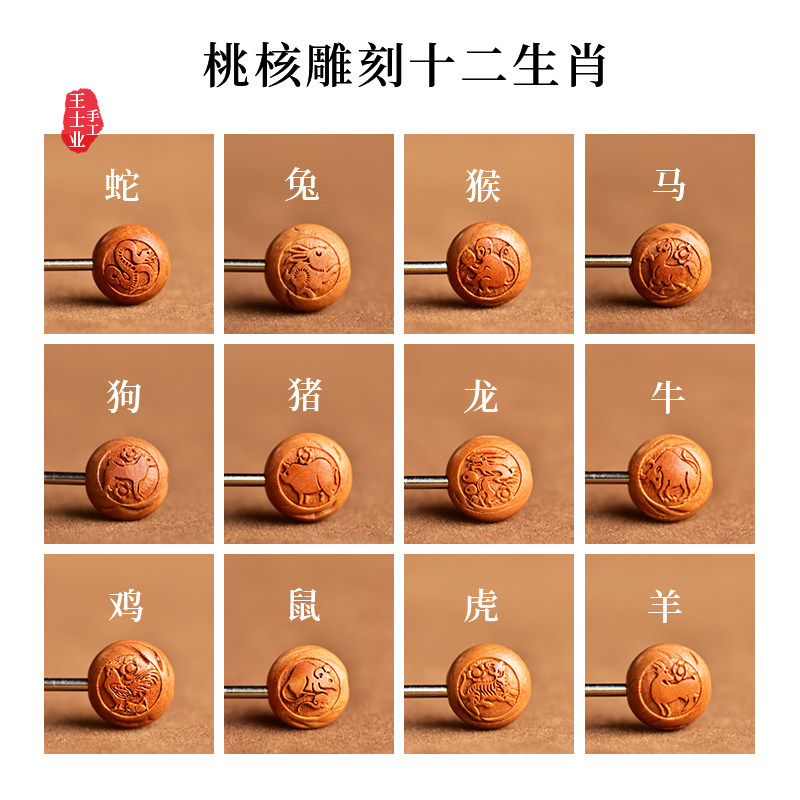 桃核雕刻十二生肖

王士业 手工

蛇

兔

猴

马

狗

猪

龙

牛

鸡

鼠

虎

羊