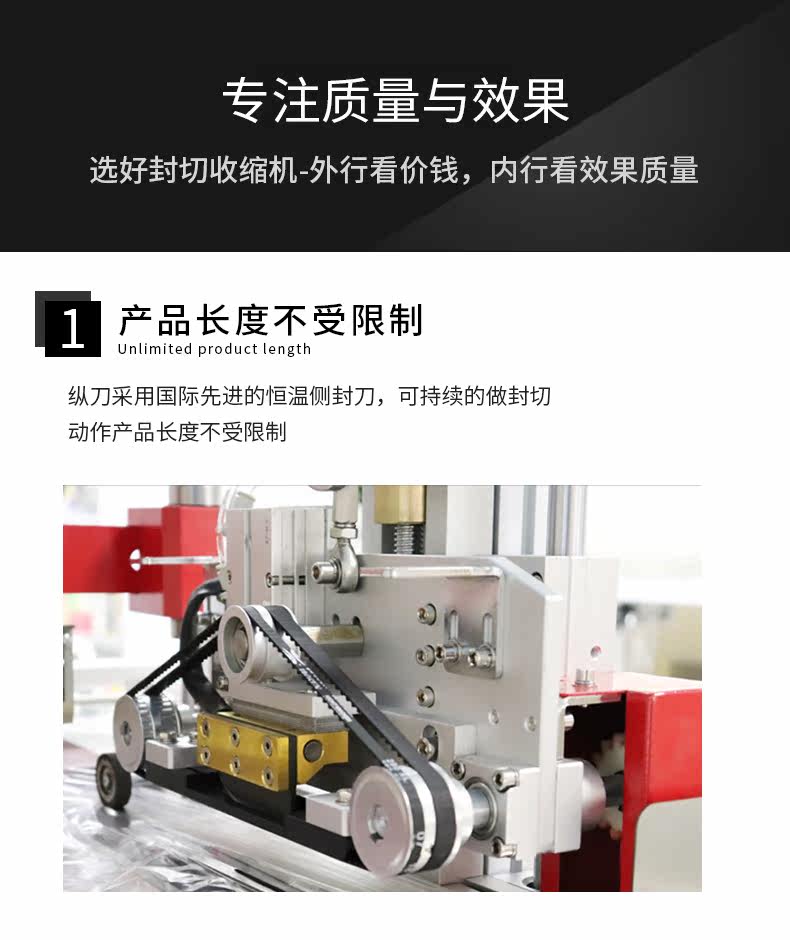 专注质量与效果

选好封切收缩机-外行看价钱，内行看效果质量

1 产品长度不受限制
Unlimited product length

纵刀采用国际先进的恒温侧封刀，可持续的做封切动作产品长度不受限制