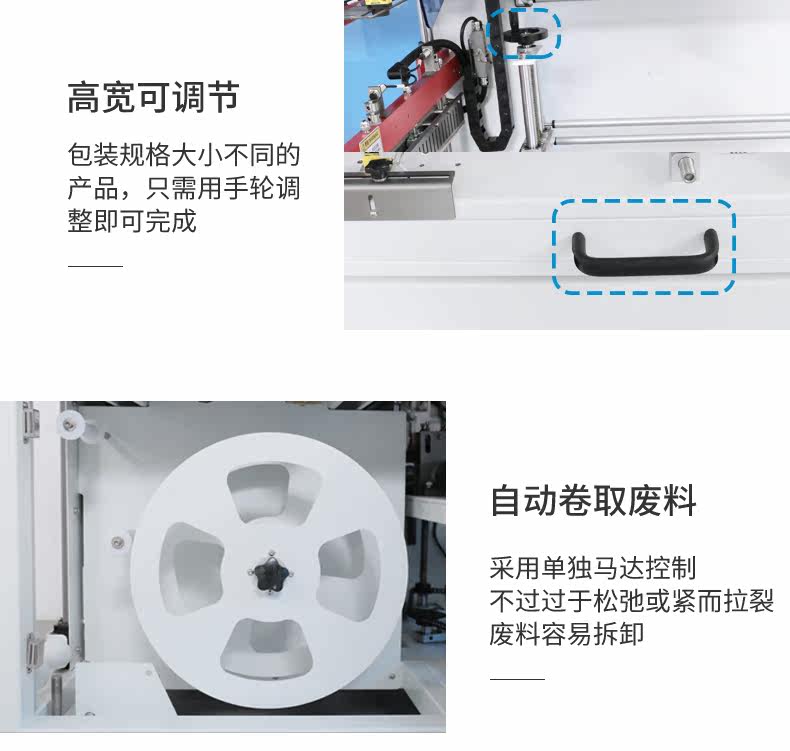 高宽可调节

包装规格大小不同的产品，只需用手轮调整即可完成

自动卷取废料

采用单独马达控制
不过过于松弛或紧而拉裂
废料容易拆卸