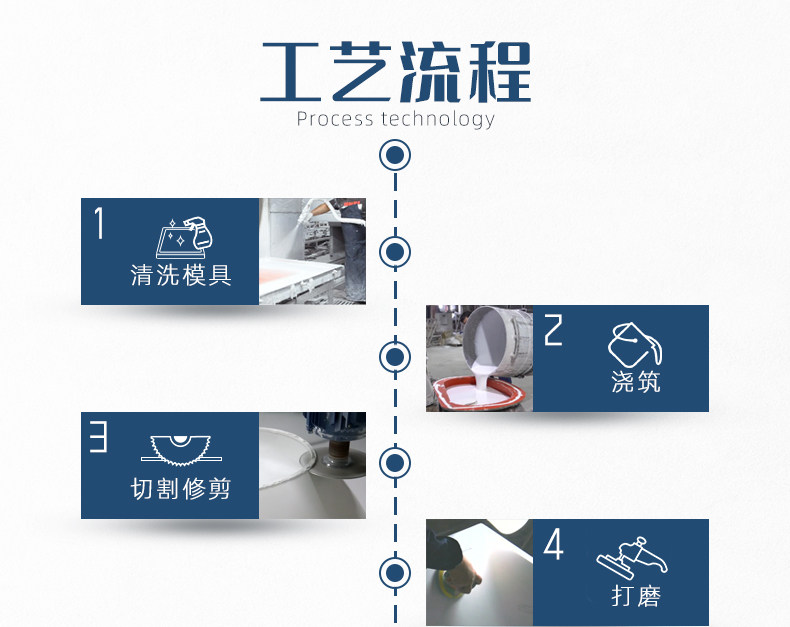 工艺流程
Process technology

1
清洗模具

2
浇筑

3
切割修剪

4
打磨