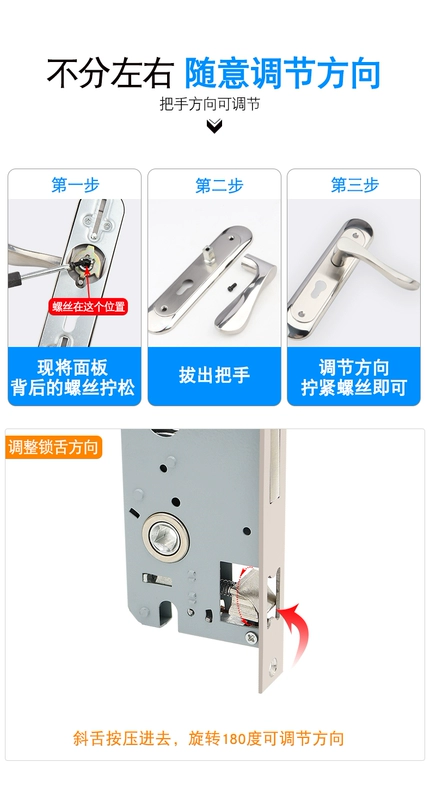 不分左右 随意调节方向

把手方向可调节

第一步

螺丝在这个位置

现将面板背后的螺丝拧松

第二步

拔出把手

第三步

调节方向拧紧螺丝即可

调整锁舌方向

斜舌按压进去，旋转180度可调节方向