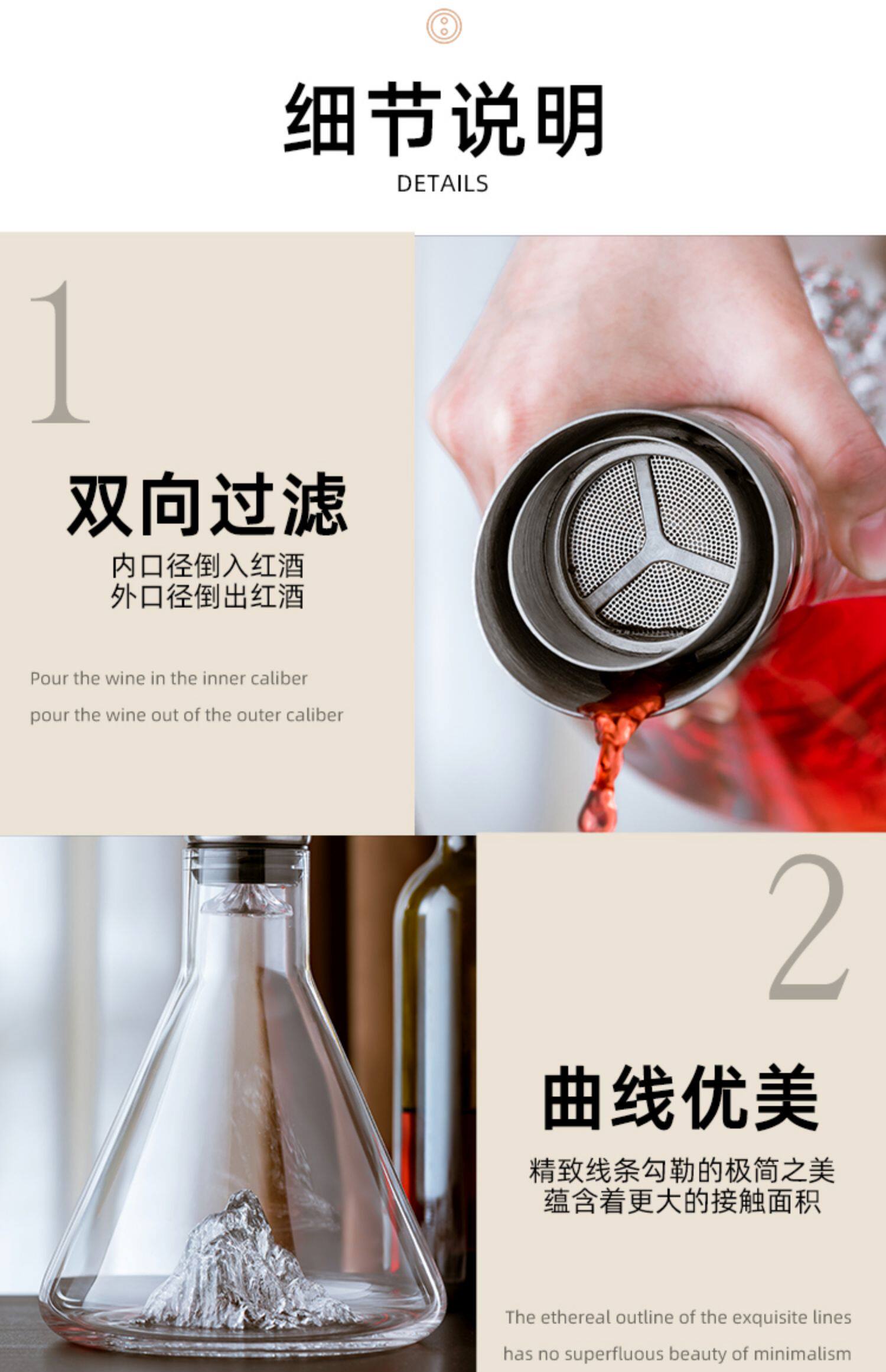 细节说明
DETAILS

1

双向过滤
内口径倒入红酒
外口径倒出红酒

Pour the wine in the inner caliber
pour the wine out of the outer caliber

2

曲线优美
精致线条勾勒的极简之美
蕴含着更大的接触面积

The ethereal outline of the exquisite lines
has no superfluous beauty of minimalism