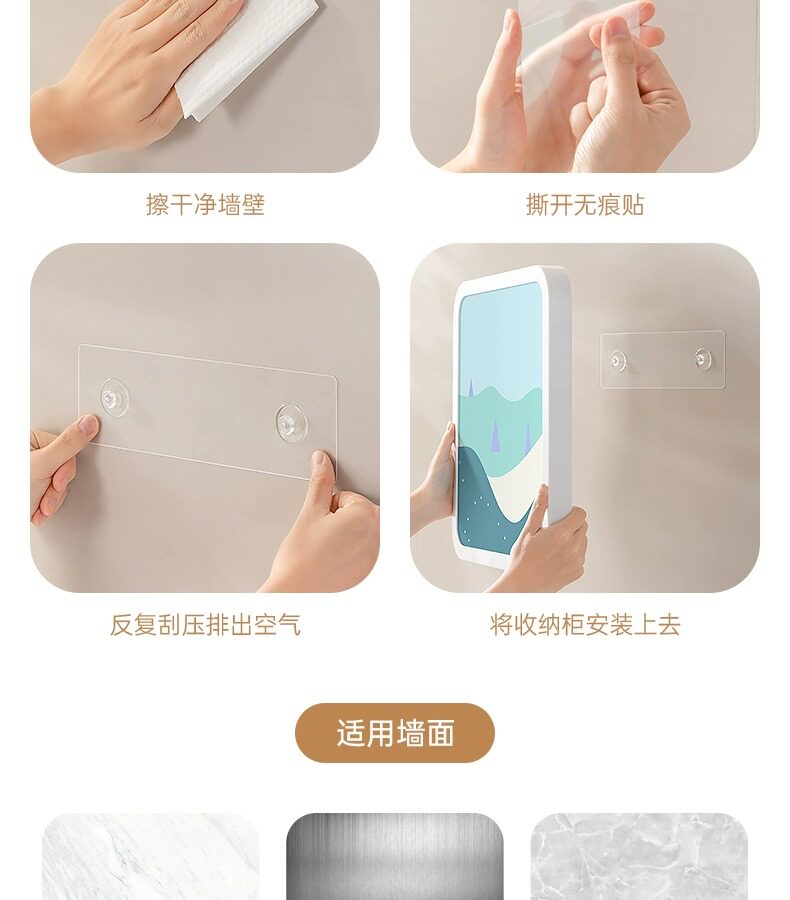 擦干净墙壁

撕开无痕贴

反复刮压排出空气

将收纳柜安装上去

适用墙面