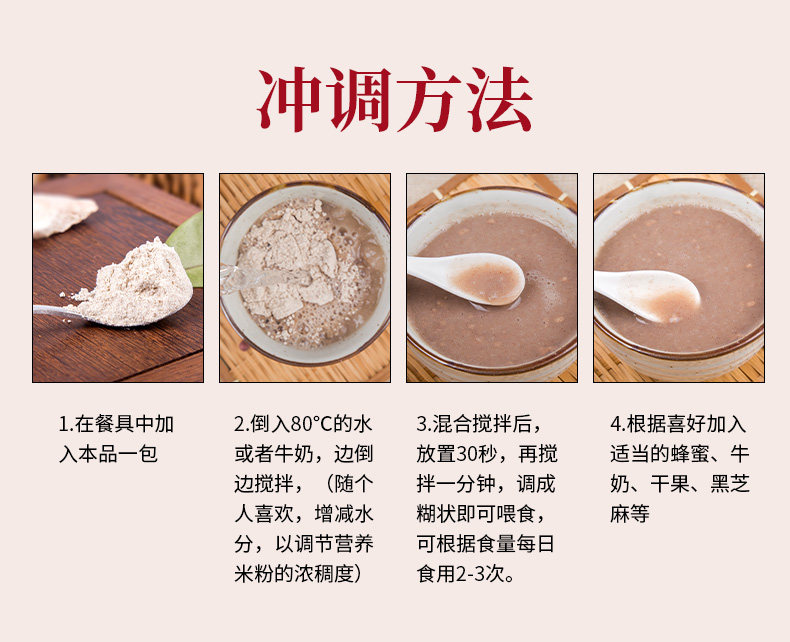 冲调方法

1.在餐具中加入本品一包

2.倒入80°C的水或者牛奶，边倒边搅拌，（随个人喜欢，增减水分，以调节营养米粉的浓稠度）

3.混合搅拌后，放置30秒，再搅拌一分钟，调成糊状即可喂食，可根据食量每日食用2-3次。

4.根据喜好加入适当的蜂蜜、牛奶、干果、黑芝麻等