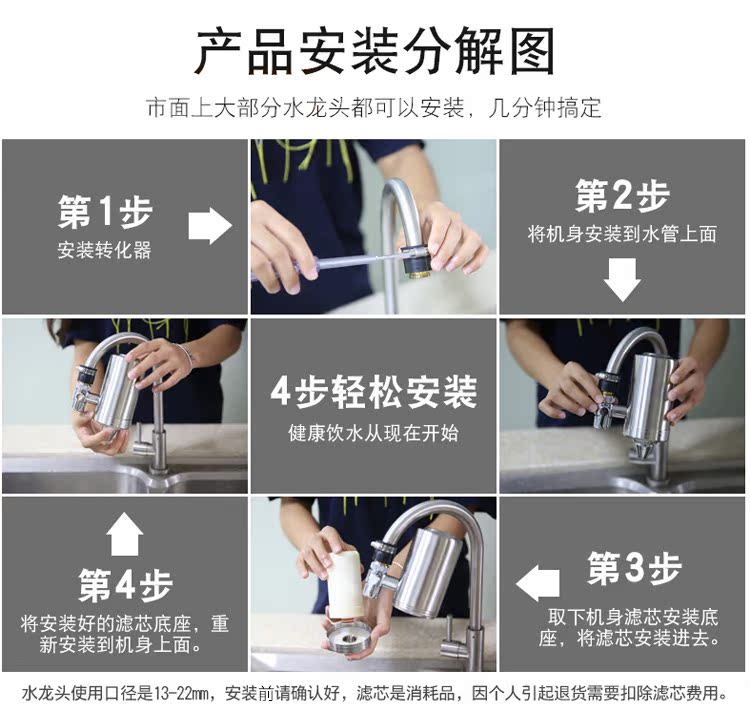 产品安装分解图

市面上大部分水龙头都可以安装，几分钟搞定

第1步
安装转化器

第2步
将机身安装到水管上面

4步轻松安装
健康饮水从现在开始

第4步
将安装好的滤芯底座，重新安装到机身上面。

第3步
取下机身滤芯安装底座，将滤芯安装进去。

水龙头使用口径是13-22mm，安装前请确认好，滤芯是消耗品，因个人引起退货需要扣除滤芯费用。