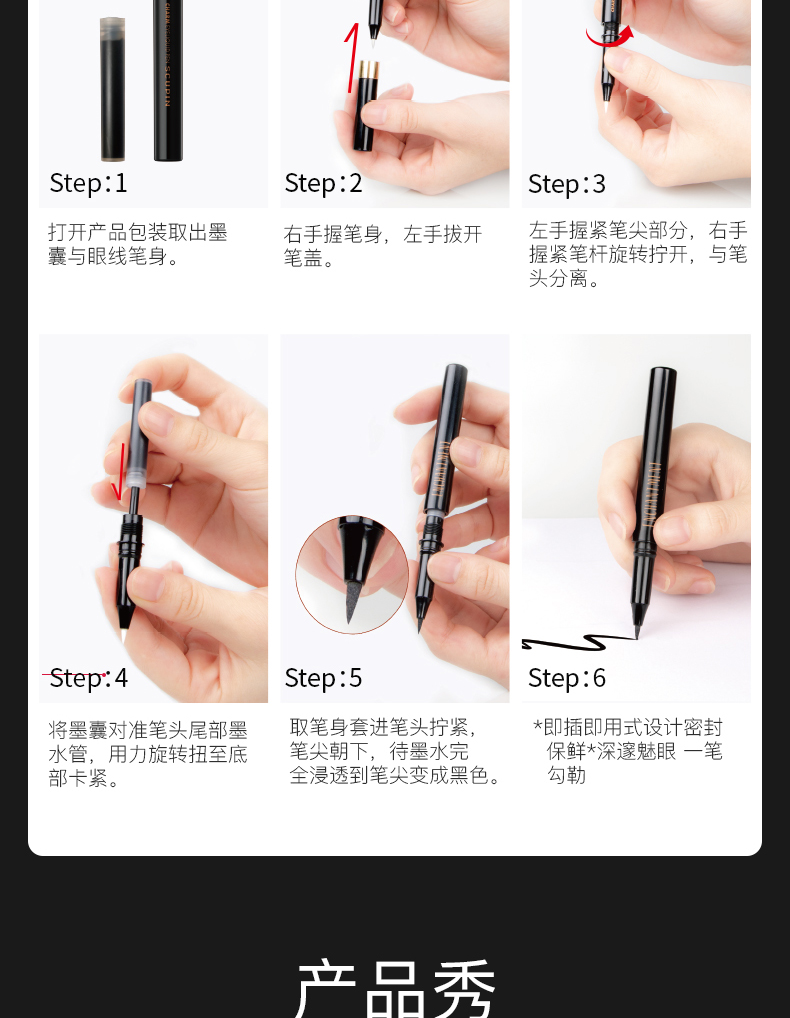 Step:1

打开产品包装取出墨囊与眼线笔身。

Step:2

右手握笔身，左手拔开笔盖。

Step:3

左手握紧笔尖部分，右手握紧笔杆旋转拧开，与笔头分离。

Step:4

将墨囊对准笔头尾部墨水管，用力旋转扭至底部卡紧。

Step:5

取笔身套进笔头拧紧，笔尖朝下，待墨水完全浸透到笔尖变成黑色。

Step:6

*即插即用式设计密封保鲜*深邃魅眼 一笔勾勒

产品秀