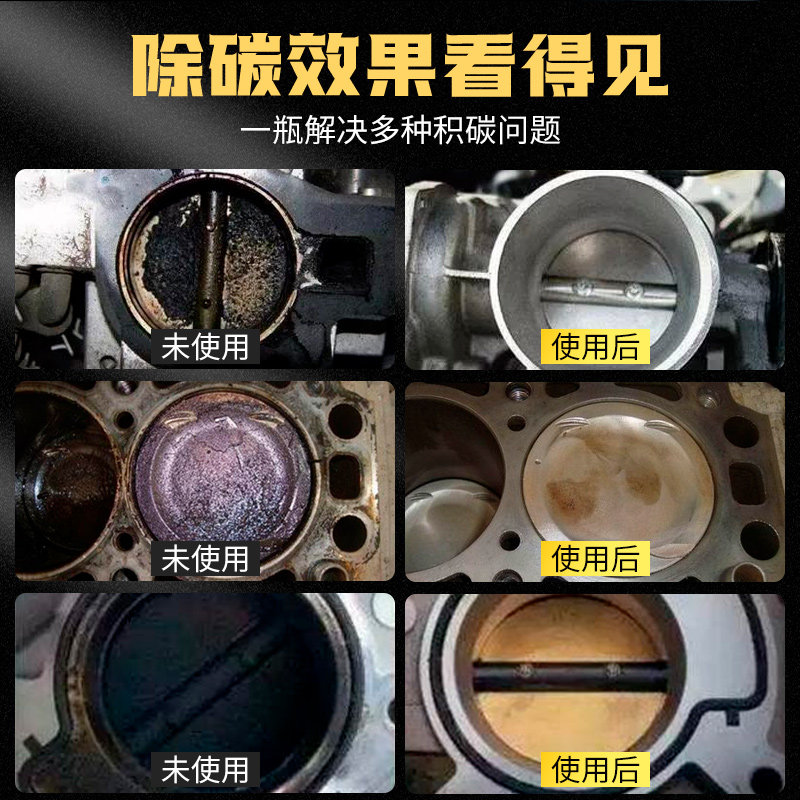 除碳效果看得见

一瓶解决多种积碳问题

未使用

使用后

未使用

使用后

未使用

使用后