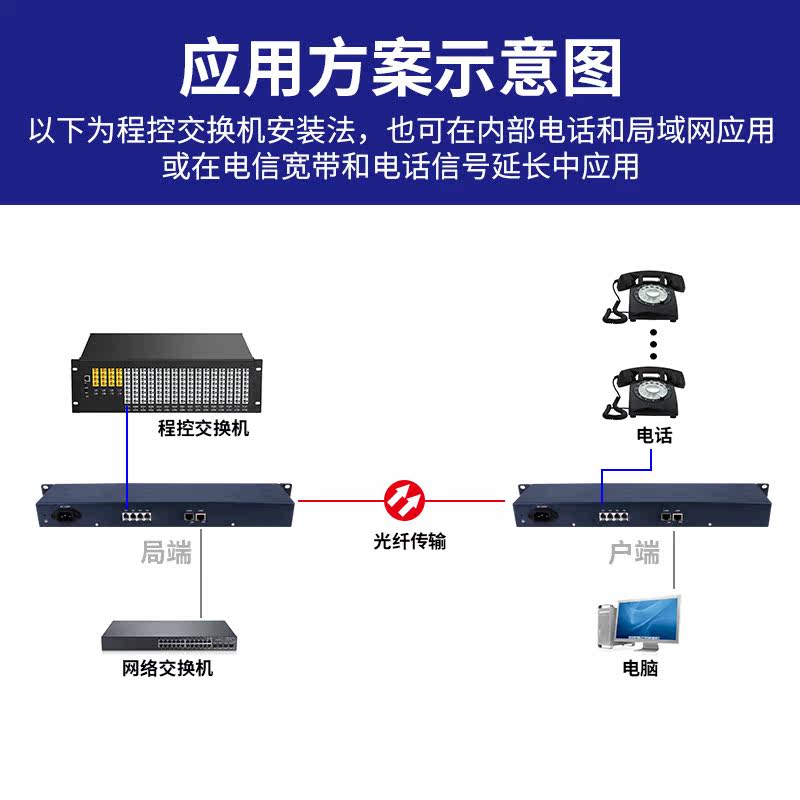 应用方案示意图

以下为程控交换机安装法，也可在内部电话和局域网应用或在电信宽带和电话信号延长中应用

程控交换机

电话

局端

光纤传输

户端

网络交换机

电脑