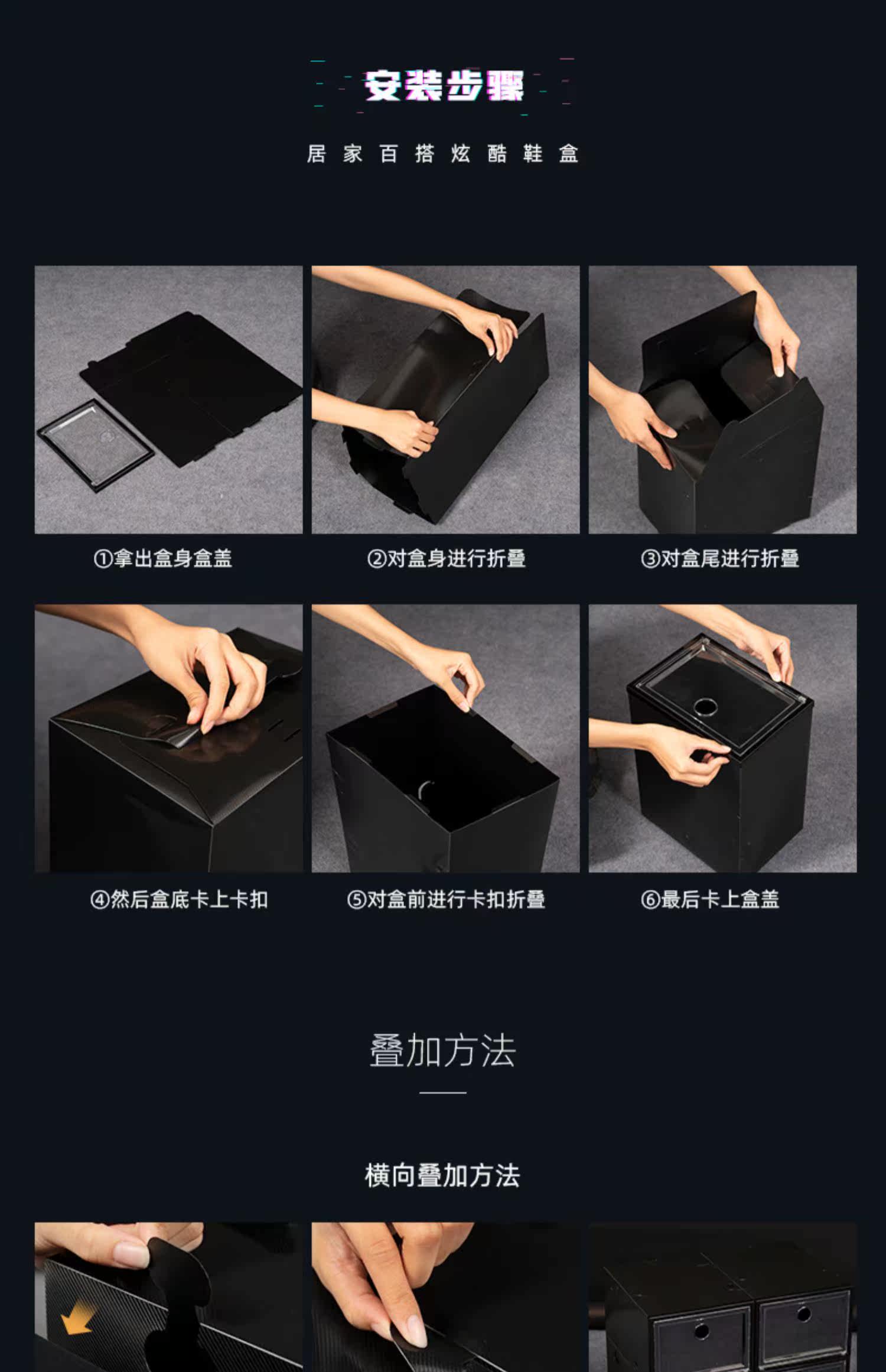 安装步骤

居家百搭炫酷鞋盒

①拿出盒身盒盖

②对盒身进行折叠

③对盒尾进行折叠

④然后盒底卡上卡扣

⑤对盒前进行卡扣折叠

⑥最后卡上盒盖

叠加方法

横向叠加方法