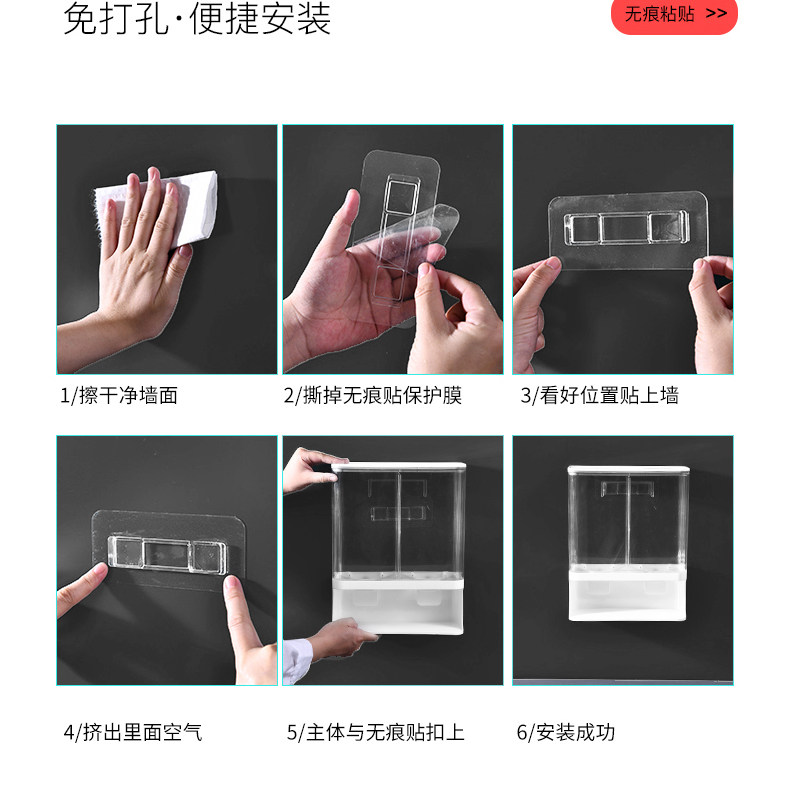 免打孔·便捷安装

无痕粘贴 >>

1/擦干净墙面

2/撕掉无痕贴保护膜

3/看好位置贴上墙

4/挤出里面空气

5/主体与无痕贴扣上

6/安装成功