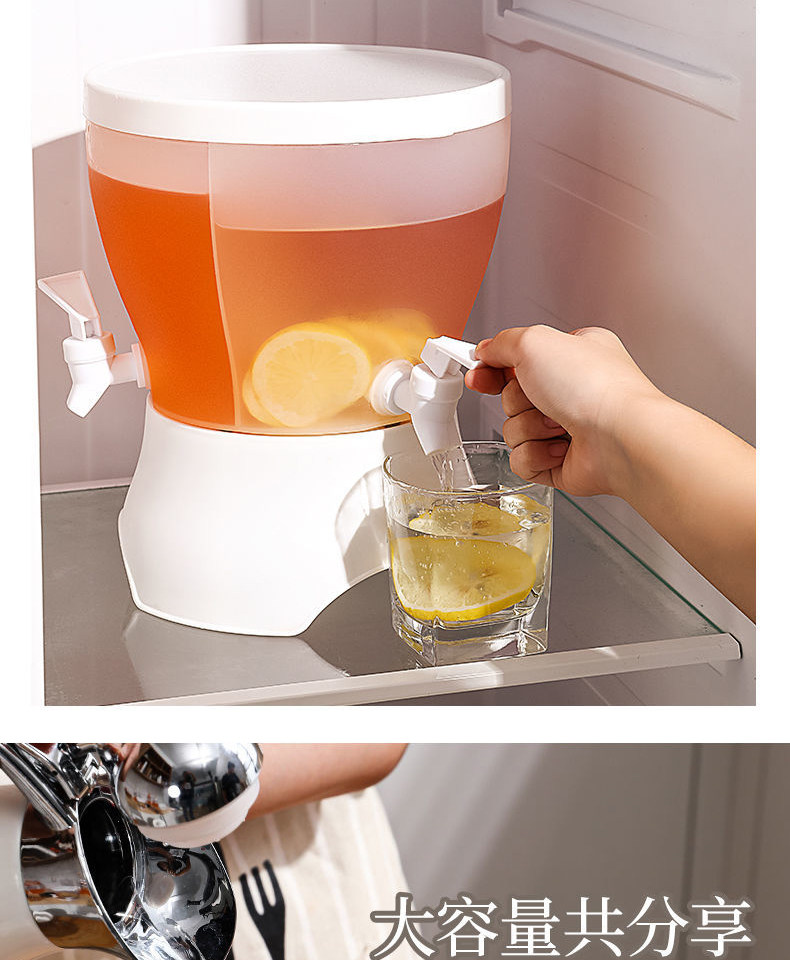 大容量共分享