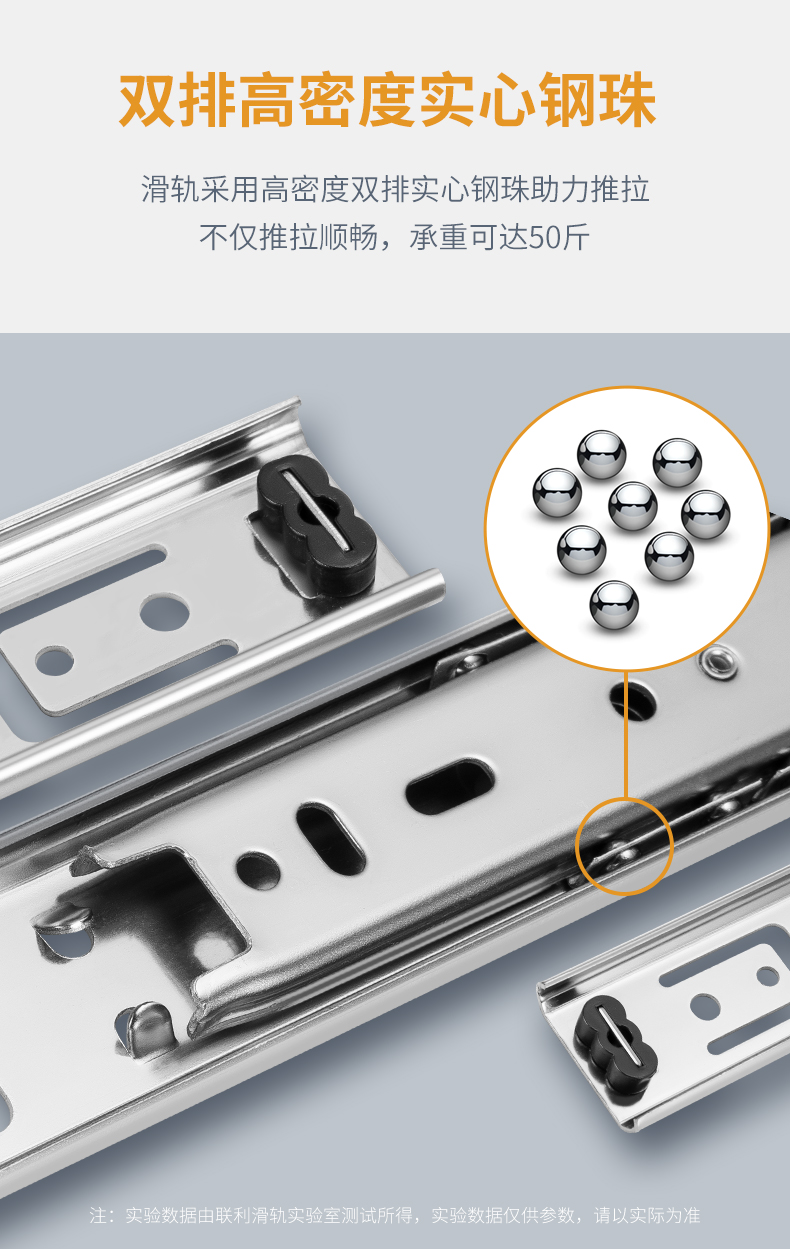 双排高密度实心钢珠

滑轨采用高密度双排实心钢珠助力推拉
不仅推拉顺畅，承重可达50斤

注：实验数据由联利滑轨实验室测试所得，实验数据仅供参数，请以实际为准