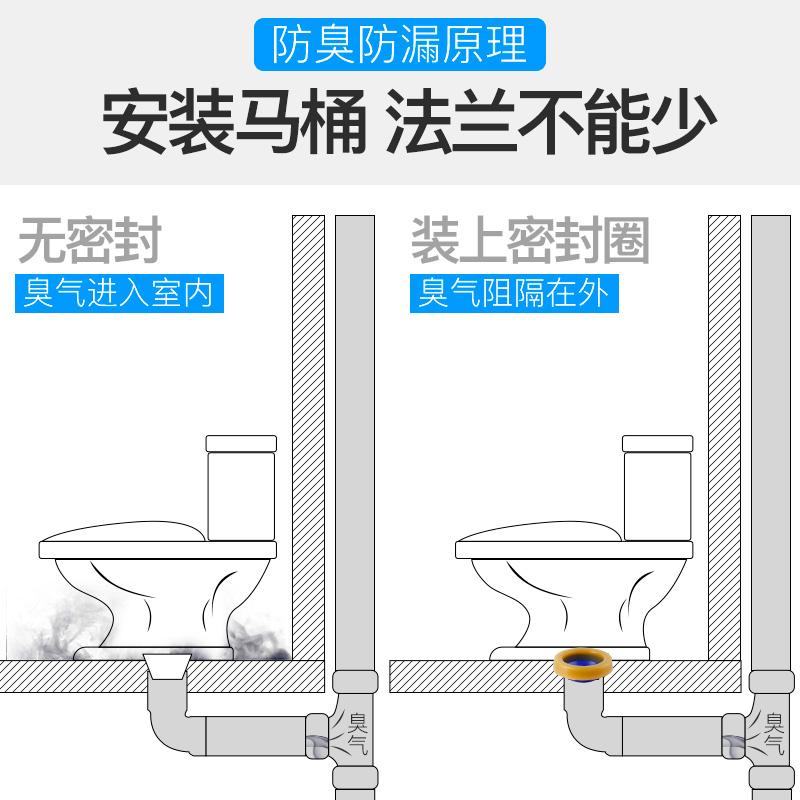 防臭防漏原理

安装马桶 法兰不能少

无密封

臭气进入室内

臭气

装上密封圈

臭气阻隔在外

臭气